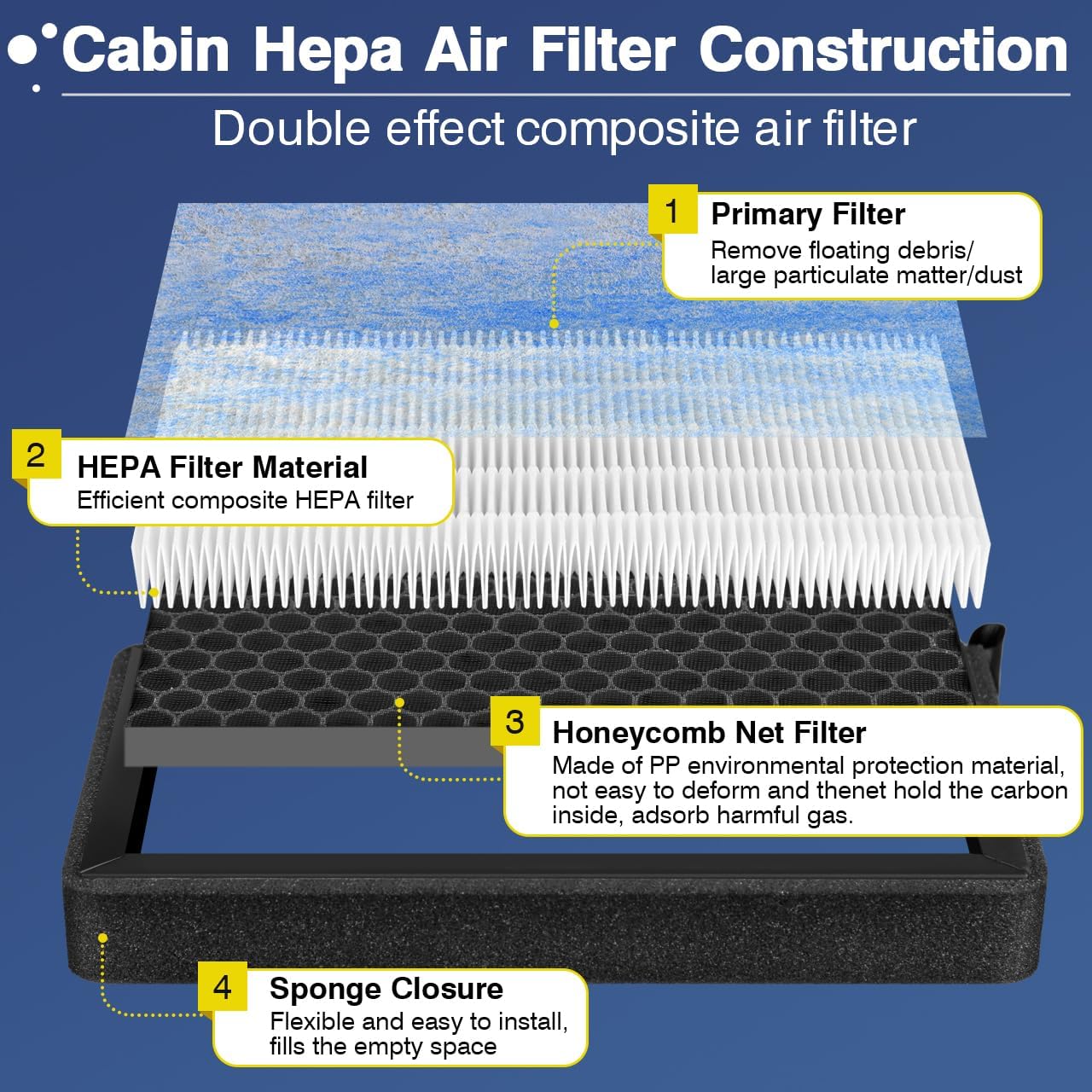 Cabin Hepa Air Filter Construction

Double effect composite air filter

1 Primary Filter
Remove floating debris/ large particulate matter/dust

2 HEPA Filter Material
Efficient composite HEPA filter

3 Honeycomb Net Filter
Made of PP environmental protection material, not easy to deform and thenet hold the carbon inside, adsorb harmful gas.

4 Sponge Closure
Flexible and easy to install, fills the empty space