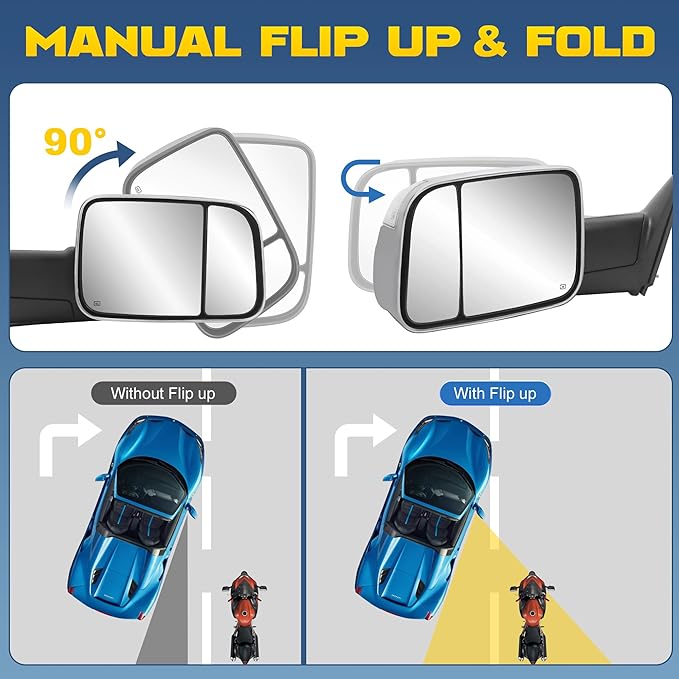 MANUAL FLIP UP & FOLD

90°

Without Flip up

With Flip up