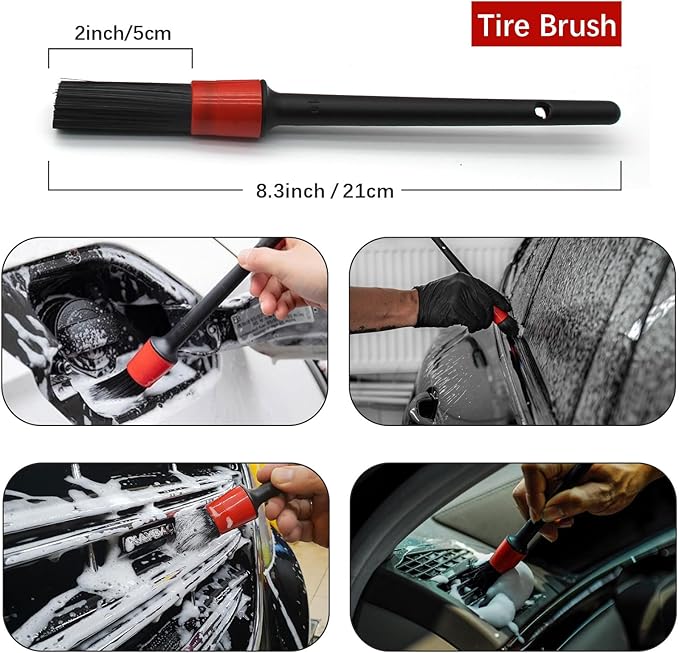 Tire Brush

2inch/5cm

8.3inch / 21cm