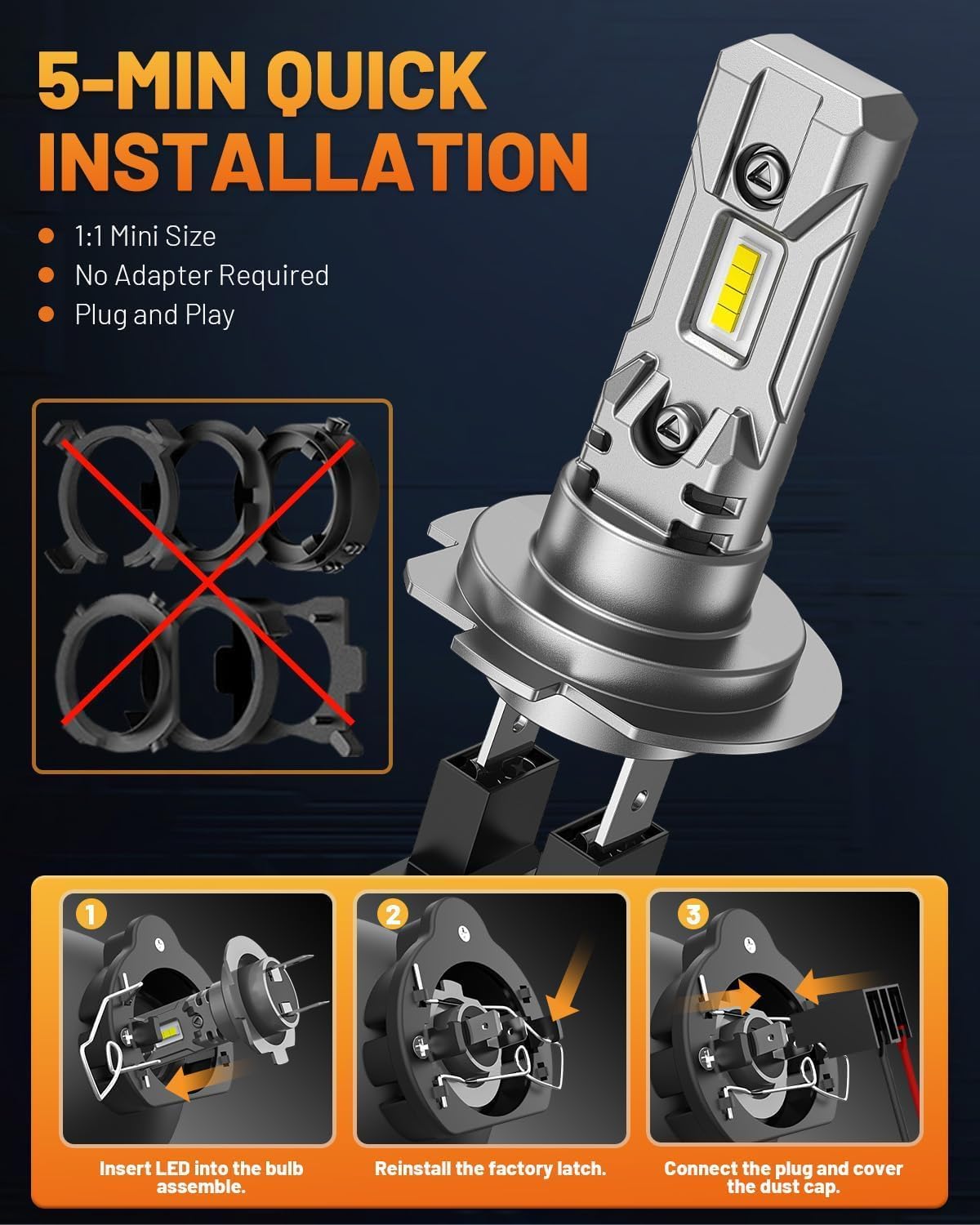 5-MIN QUICK INSTALLATION

1:1 Mini Size
No Adapter Required
Plug and Play

1
Insert LED into the bulb assemble.

2
Reinstall the factory latch.

3
Connect the plug and cover the dust cap.