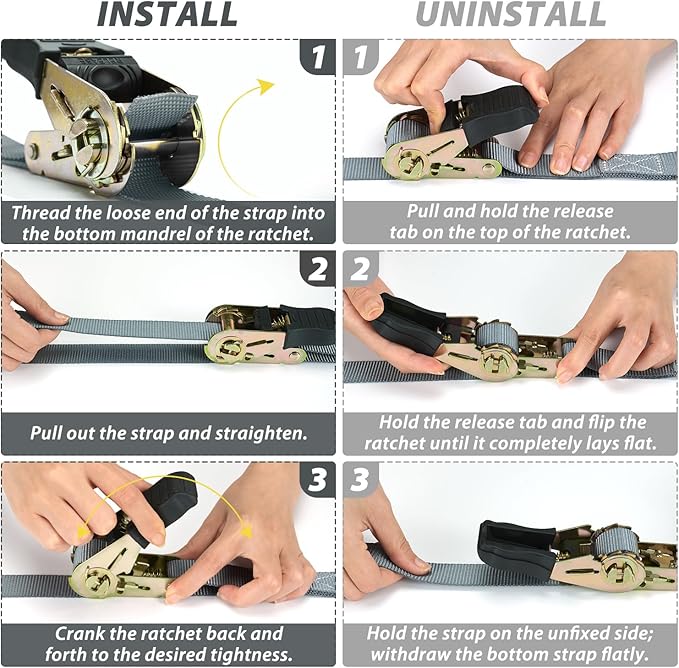 INSTALL

1

Thread the loose end of the strap into the bottom mandrel of the ratchet.

2

Pull out the strap and straighten.

3

Crank the ratchet back and forth to the desired tightness.

UNINSTALL

1

Pull and hold the release tab on the top of the ratchet.

2

Hold the release tab and flip the ratchet until it completely lays flat.

3

Hold the strap on the unfixed side; withdraw the bottom strap flatly.