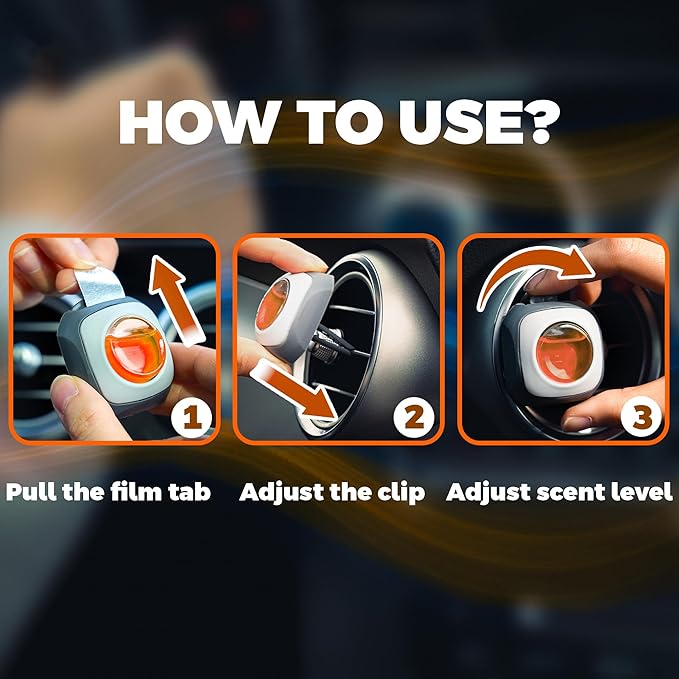 HOW TO USE?

1

Pull the film tab

2

Adjust the clip

3

Adjust scent level