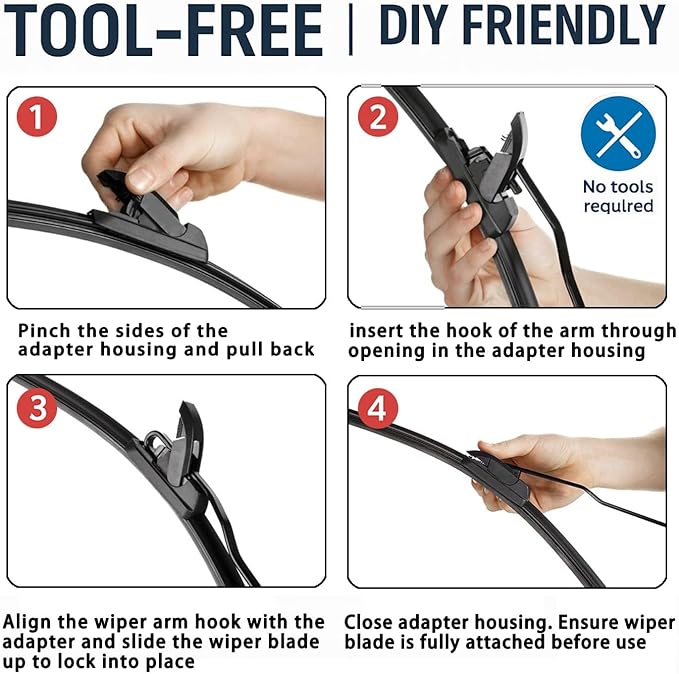 TOOL-FREE | DIY FRIENDLY

1

Pinch the sides of the adapter housing and pull back

2

No tools requlred

insert the hook of the arm through opening in the adapter housing

3

Align the wiper arm hook with the adapter and slide the wiper blade up to lock into place

4

Close adapter housing. Ensure wiper blade is fully attached before use