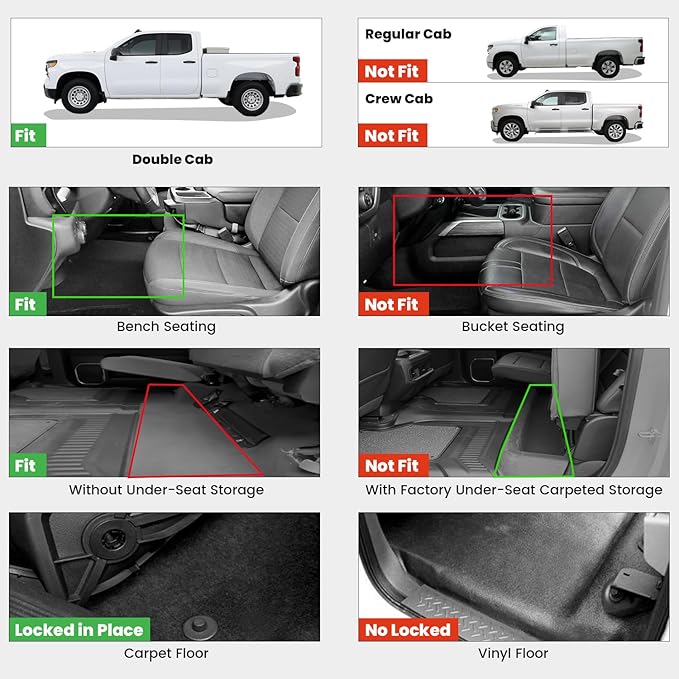 Fit

Double Cab

Regular Cab

Not Fit

Crew Cab

Not Fit

Fit

Bench Seating

Not Fit

Bucket Seating

Fit

Without Under-Seat Storage

Not Fit

With Factory Under-Seat Carpeted Storage

Locked in Place

Carpet Floor

No Locked

Vinyl Floor