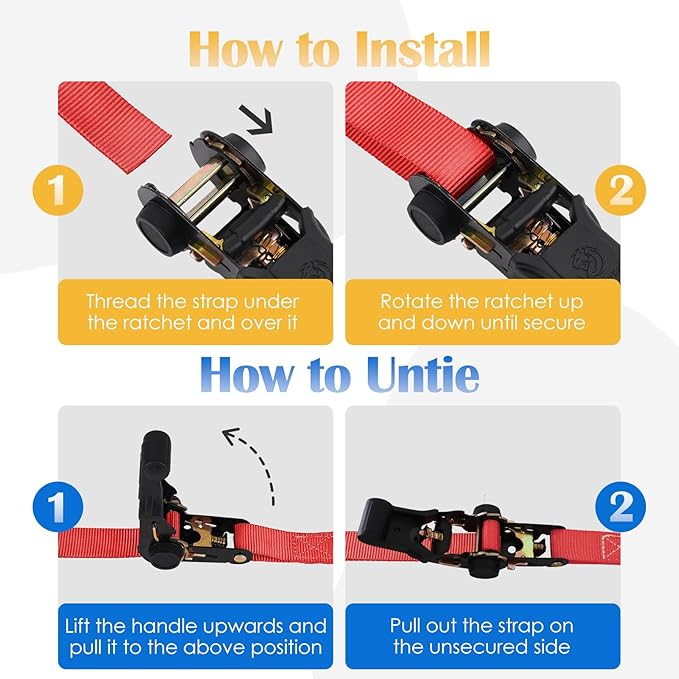 How to Install

1

Thread the strap under the ratchet and over it

2

Rotate the ratchet up and down until secure

How to Untie

1

Lift the handle upwards and pull it to the above position

2

Pull out the strap on the unsecured side