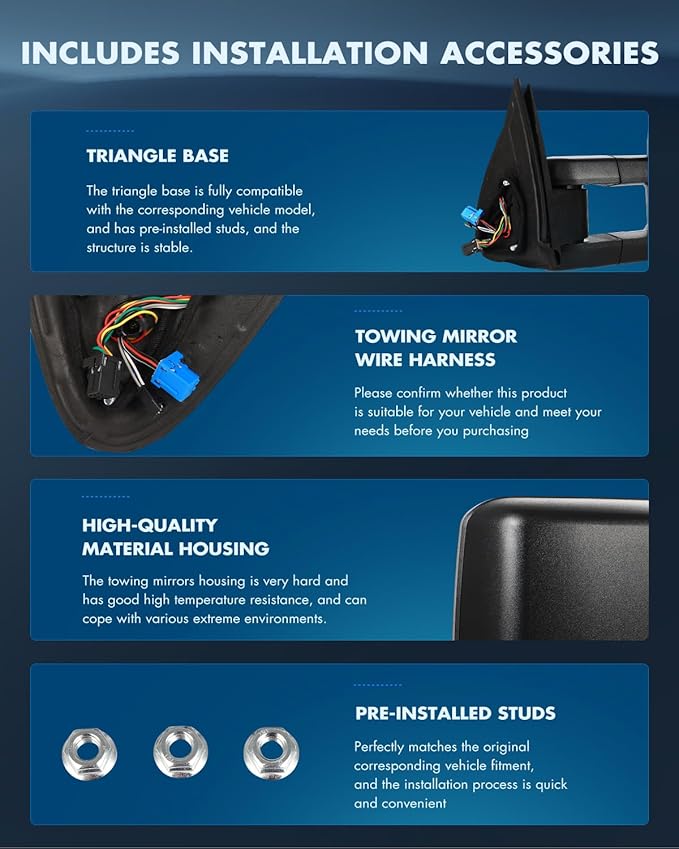 INCLUDES INSTALLATION ACCESSORIES

TRIANGLE BASE

The triangle base is fully compatible with the corresponding vehicle model, and has pre-installed studs, and the structure is stable.

TOWING MIRROR WIRE HARNESS

Please confirm whether this product is suitable for your vehicle and meet your needs before you purchasing

HIGH-QUALITY MATERIAL HOUSING

The towing mirrors housing is very hard and has good high temperature resistance, and can cope with various extreme environments.

PRE-INSTALLED STUDS

Perfectly matches the original corresponding vehicle fitment, and the installation process is quick and convenient