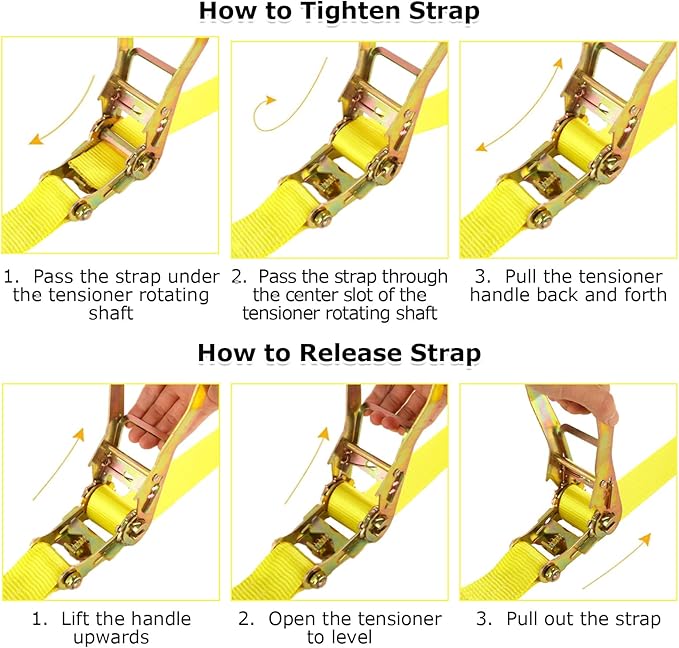 How to Tighten Strap

1. Pass the strap under the tensioner rotating shaft

2. Pass the strap through the center slot of the tensioner rotating shaft

3. Pull the tensioner handle back and forth

How to Release Strap

1. Lift the handle upwards

2. Open the tensioner to level

3. Pull out the strap