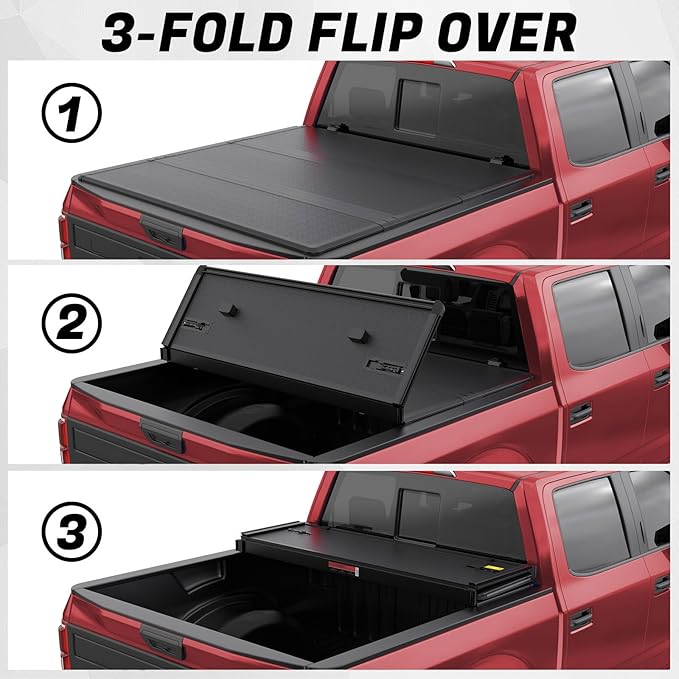 3-FOLD FLIP OVER

1

2

3