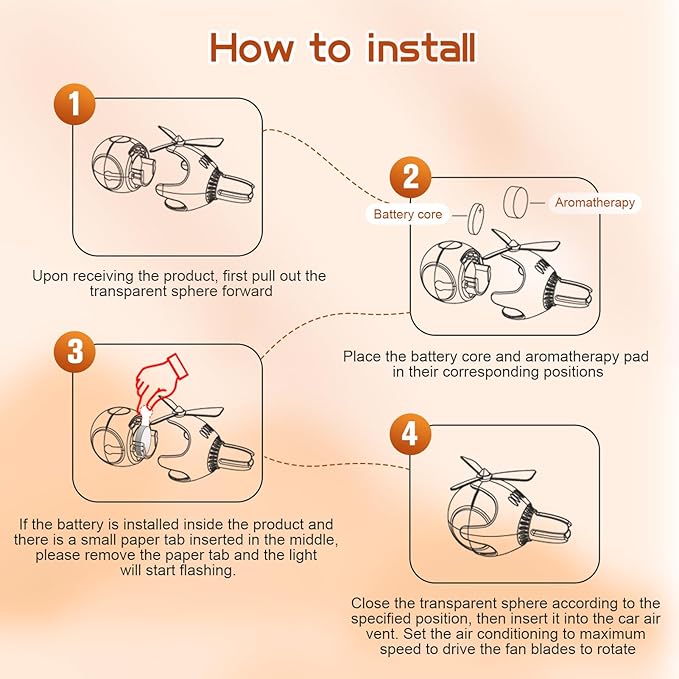 How to install

1

Upon receiving the product, first pull out the transparent sphere forward

2

Battery core

Aromatherapy

Place the battery core and aromatherapy pad in their corresponding positions

3

If the battery is installed inside the product and there is a small paper tab inserted in the middle, please remove the paper tab and the light will start flashing.

4

Close the transparent sphere according to the specified position, then insert it into the car air vent. Set the air conditioning to maximum speed to drive the fan blades to rotate