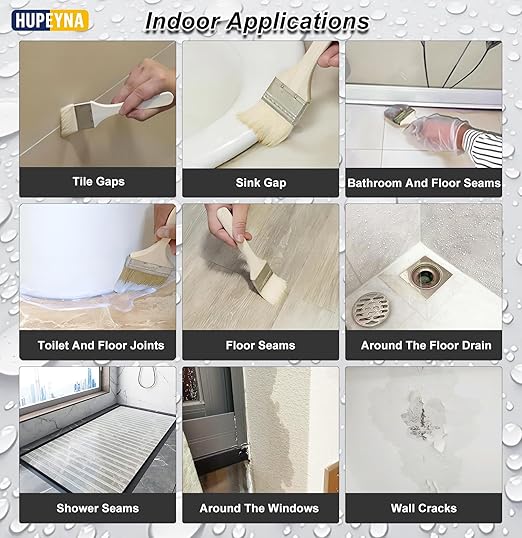 HUPEYNA

Indoor Applications

Tile Gaps

Sink Gap

Bathroom And Floor Seams

Toilet And Floor Joints

Floor Seams

Around The Floor Drain

Shower Seams

Around The Windows

Wall Cracks