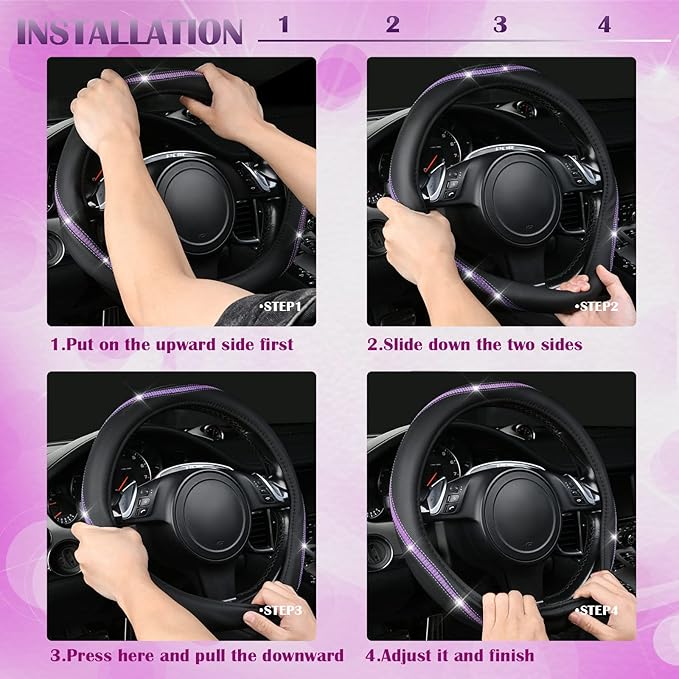 INSTALLATION 1 2 3 4

•STEP1

1.Put on the upward side first

•STEP2

2.Slide down the two sides

•STEP3

3.Press here and pull the downward

•STEP4

4.Adjust it and finish