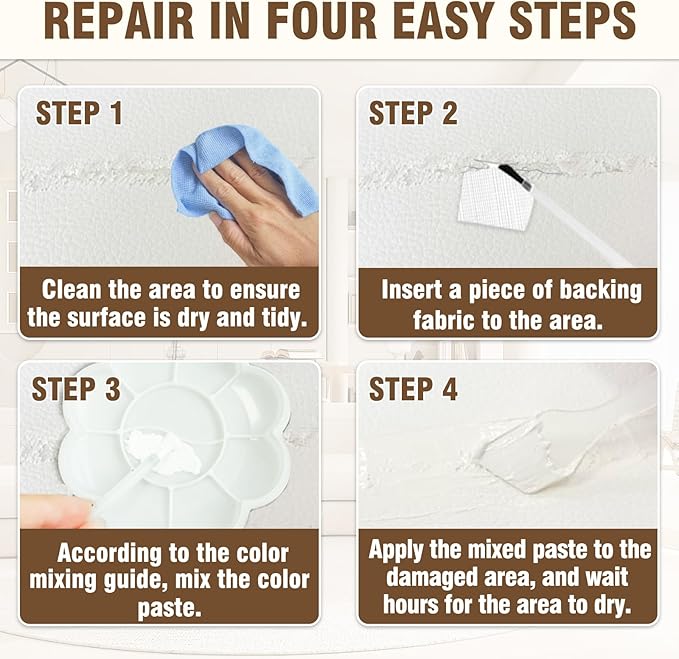 REPAIR IN FOUR EASY STEPS

STEP 1

Clean the area to ensure the surface is dry and tidy.

STEP 2

Insert a piece of backing fabric to the area.

STEP 3

According to the color mixing guide, mix the color paste.

STEP 4

Apply the mixed paste to the damaged area, and wait hours for the area to dry.