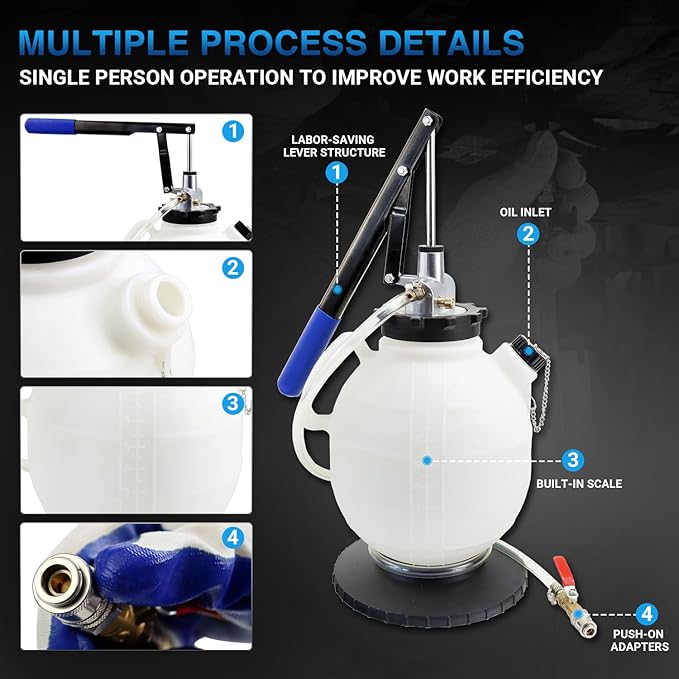 MULTIPLE PROCESS DETAILS
SINGLE PERSON OPERATION TO IMPROVE WORK EFFICIENCY

1

2

3

4

LABOR-SAVING LEVER STRUCTURE
1

OIL INLET
2

3
BUILT-IN SCALE

4
PUSH-ON ADAPTERS