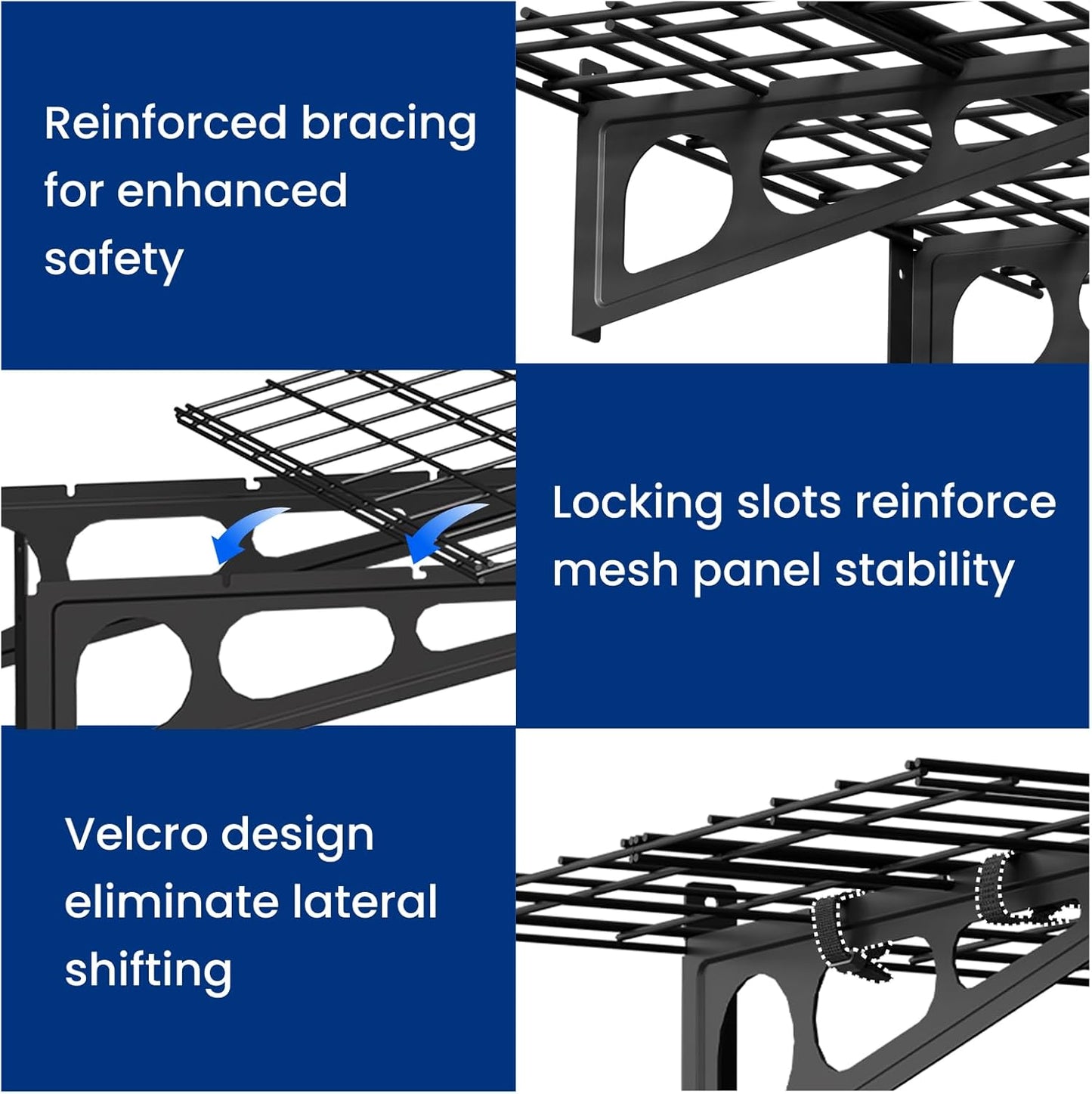 Reinforced bracing for enhanced safety

Locking slots reinforce mesh panel stability

Velcro design eliminate lateral shifting