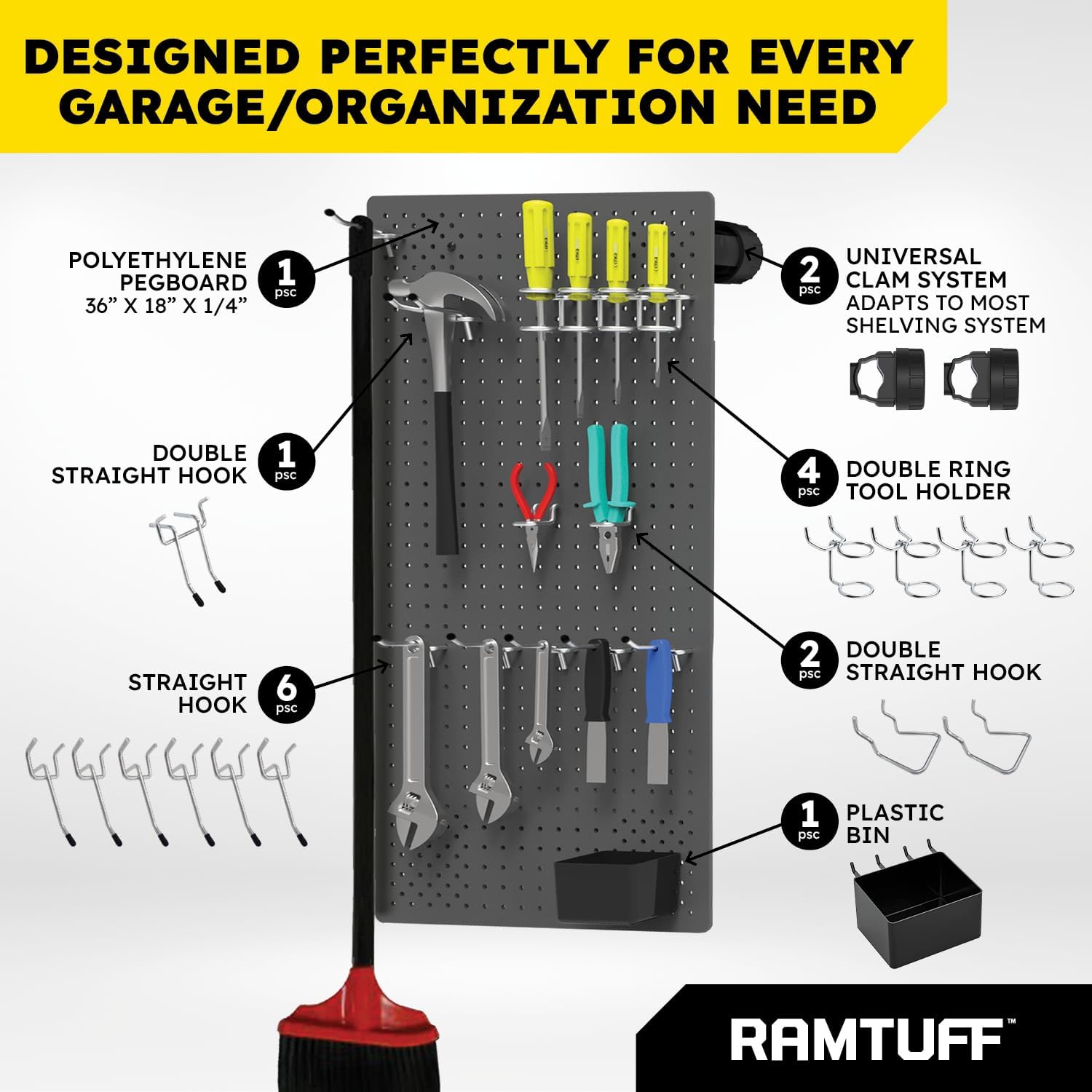 DESIGNED PERFECTLY FOR EVERY GARAGE/ORGANIZATION NEED

POLYETHYLENE PEGBOARD 36” X 18” X 1/4”
1 psc

DOUBLE STRAIGHT HOOK
1 psc

STRAIGHT HOOK
6 psc

2 psc
UNIVERSAL CLAM SYSTEM ADAPTS TO MOST SHELVING SYSTEM

4 psc
DOUBLE RING TOOL HOLDER

2 psc
DOUBLE STRAIGHT HOOK

1 psc
PLASTIC BIN

RAMTUFF™