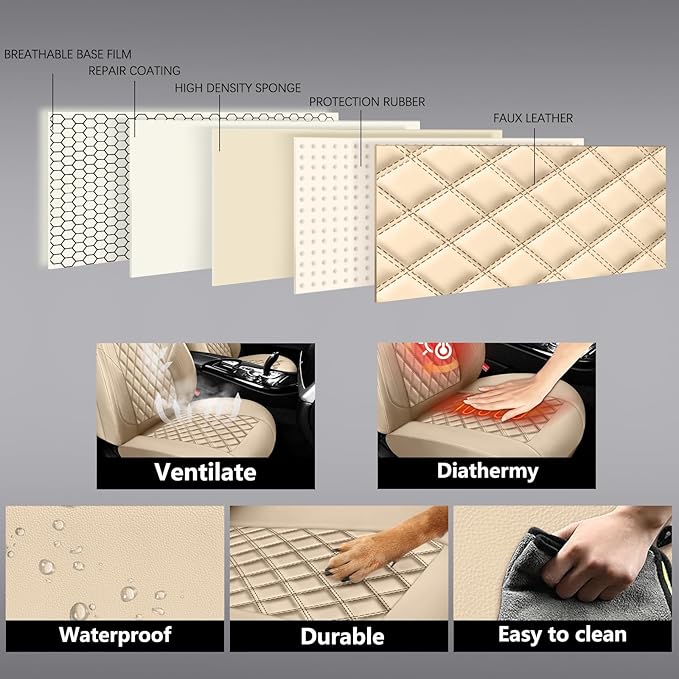 BREATHABLE BASE FILM
REPAIR COATING
HIGH DENSITY SPONGE
PROTECTION RUBBER
FAUX LEATHER

Ventilate
Diathermy

Waterproof
Durable
Easy to clean