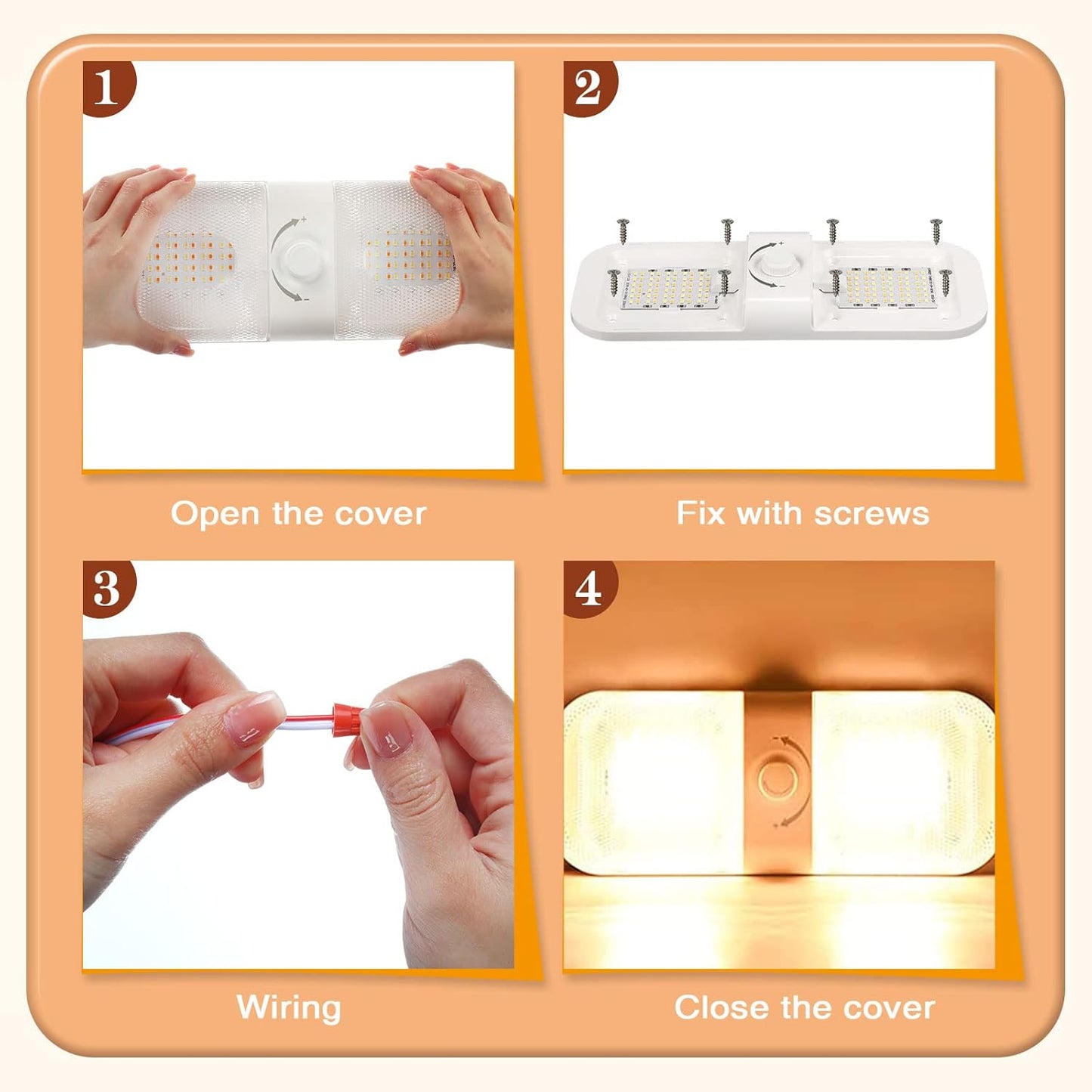 1

Open the cover

2

Fix with screws

3

Wiring

4

Close the cover