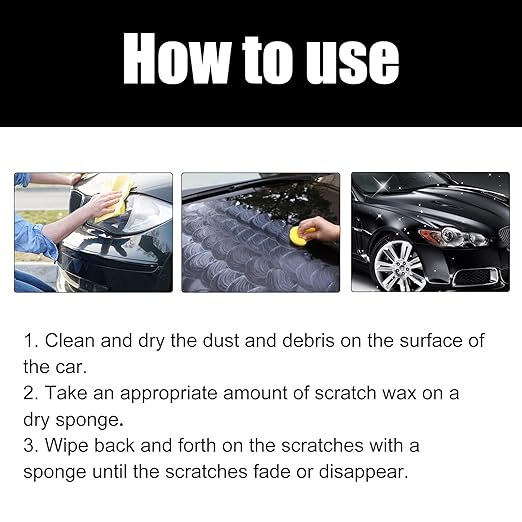 How to use

1. Clean and dry the dust and debris on the surface of the car.
2. Take an appropriate amount of scratch wax on a dry sponge.
3. Wipe back and forth on the scratches with a sponge until the scratches fade or disappear.