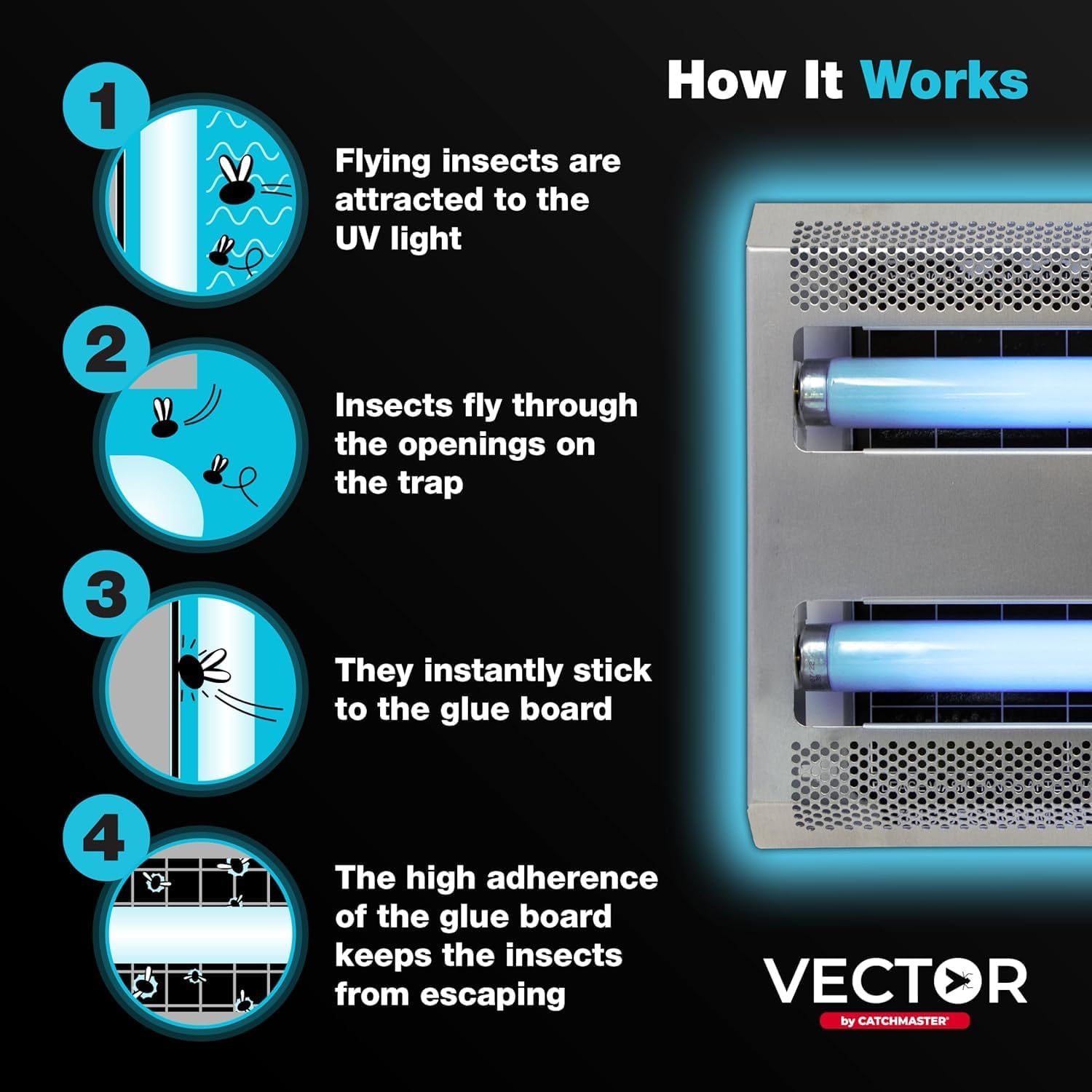 How It Works

1

Flying insects are attracted to the UV light

2

Insects fly through the openings on the trap

3

They instantly stick to the glue board

4

The high adherence of the glue board keeps the insects from escaping

VECTOR
by CATCHMASTER