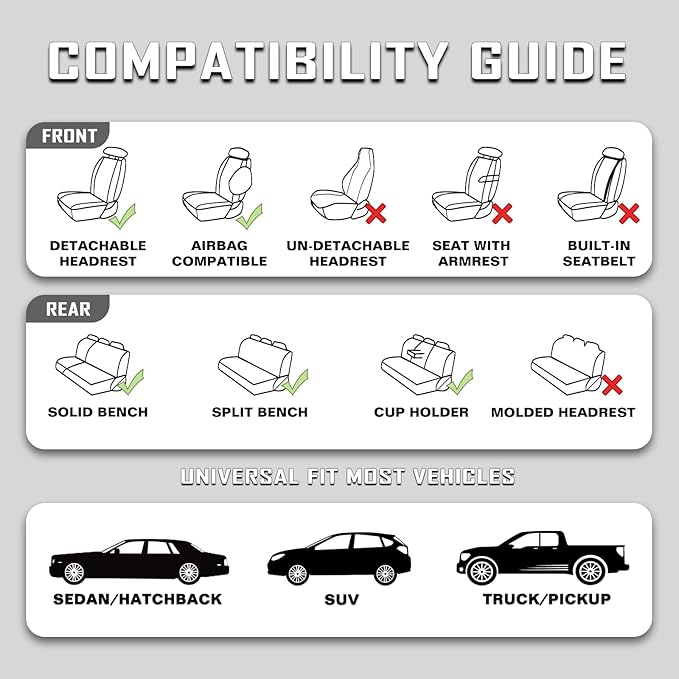 COMPATIBILITY GUIDE

FRONT

DETACHABLE HEADREST

AIRBAG COMPATIBLE

UN-DETACHABLE HEADREST

SEAT WITH ARMREST

BUILT-IN SEATBELT

REAR

SOLID BENCH

SPLIT BENCH

CUP HOLDER

MOLDED HEADREST

UNIVERSAL FIT MOST VEHICLES

SEDAN/HATCHBACK

SUV

TRUCK/PICKUP