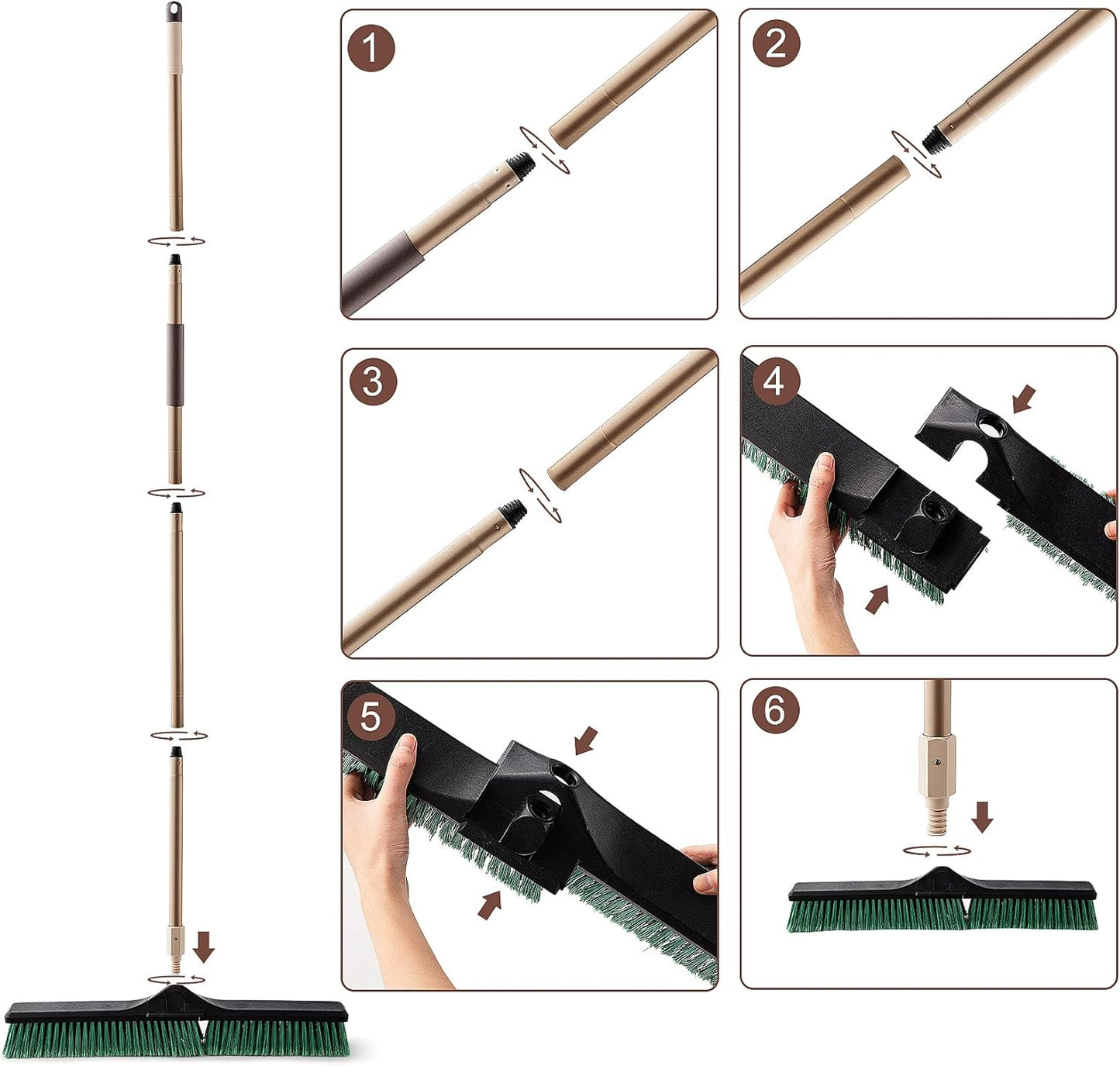 1

2

3

4

5

6