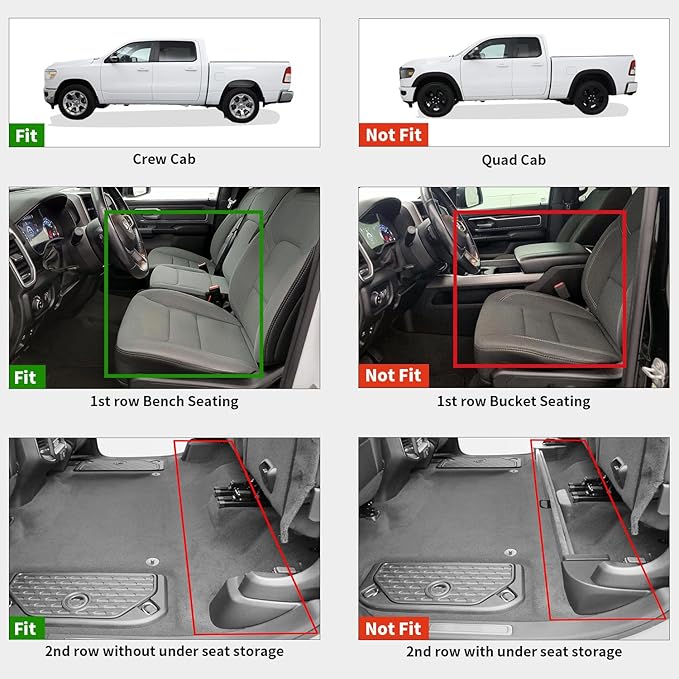 Fit
Crew Cab

Not Fit
Quad Cab

Fit
1st row Bench Seating

Not Fit
1st row Bucket Seating

Fit
2nd row without under seat storage

Not Fit
2nd row with under seat storage