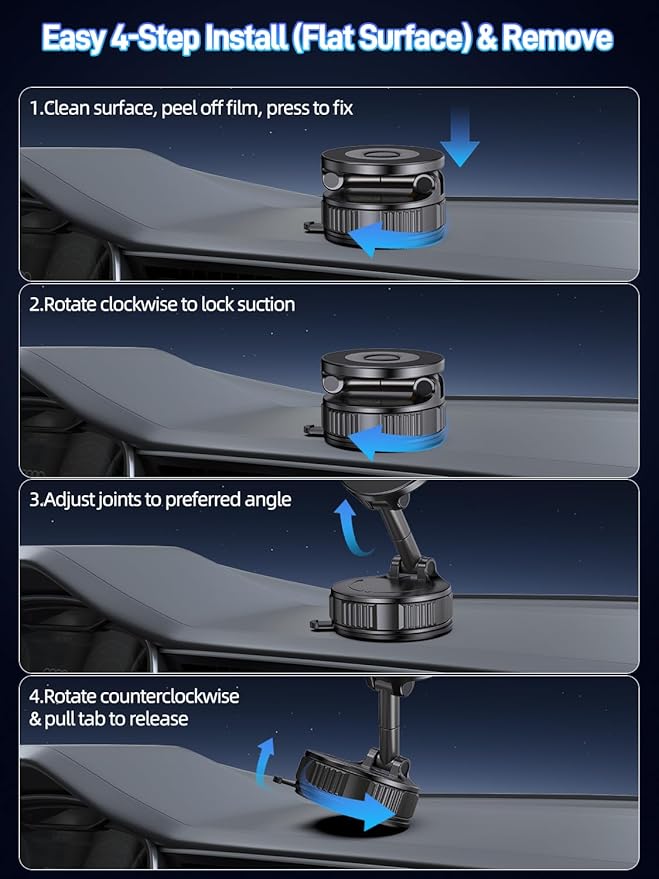 Easy 4-Step Install (Flat Surface) & Remove

1.Clean surface, peel off film, press to fix

2.Rotate clockwise to lock suction

3.Adjust joints to preferred angle

4.Rotate counterclockwise & pull tab to release