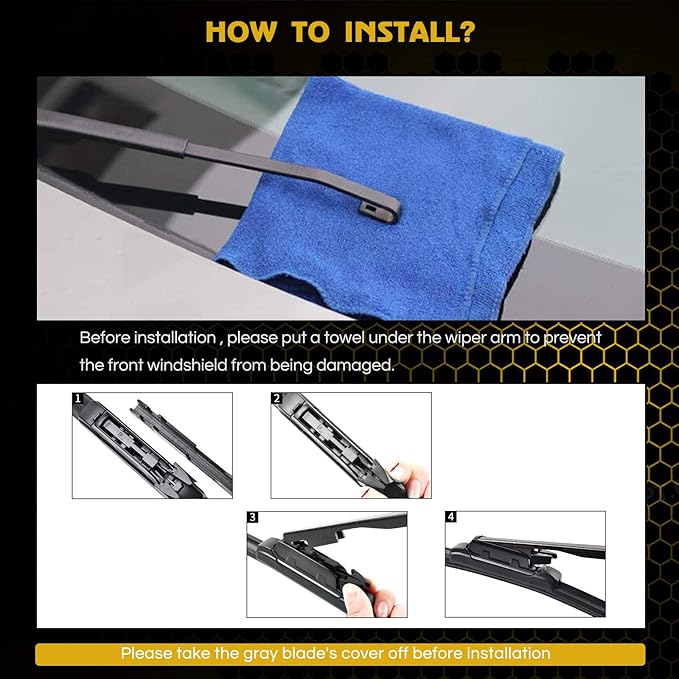 HOW TO INSTALL?

Before installation , please put a towel under the wiper arm to prevent the front windshield from being damaged.

1

2

3

4

Please take the gray blade's cover off before installation