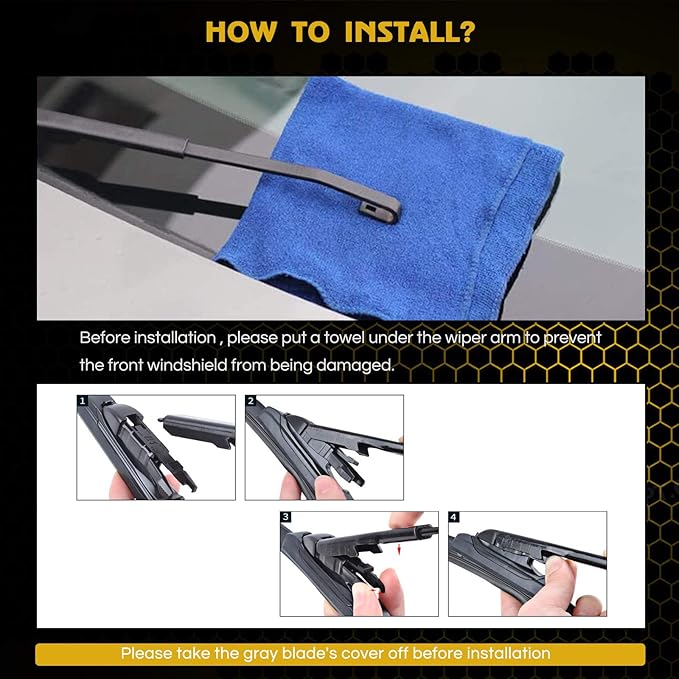 HOW TO INSTALL?

Before installation , please put a towel under the wiper arm to prevent the front windshield from being damaged.

1

2

3

4

Please take the gray blade's cover off before installation