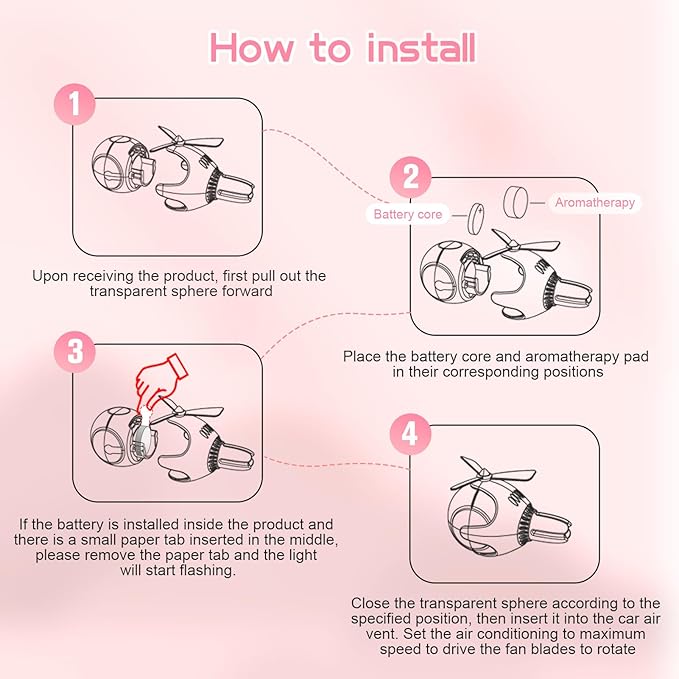 How to install

1

Upon receiving the product, first pull out the transparent sphere forward

2

Battery core

Aromatherapy

Place the battery core and aromatherapy pad in their corresponding positions

3

If the battery is installed inside the product and there is a small paper tab inserted in the middle, please remove the paper tab and the light will start flashing.

4

Close the transparent sphere according to the specified position, then insert it into the car air vent. Set the air conditioning to maximum speed to drive the fan blades to rotate