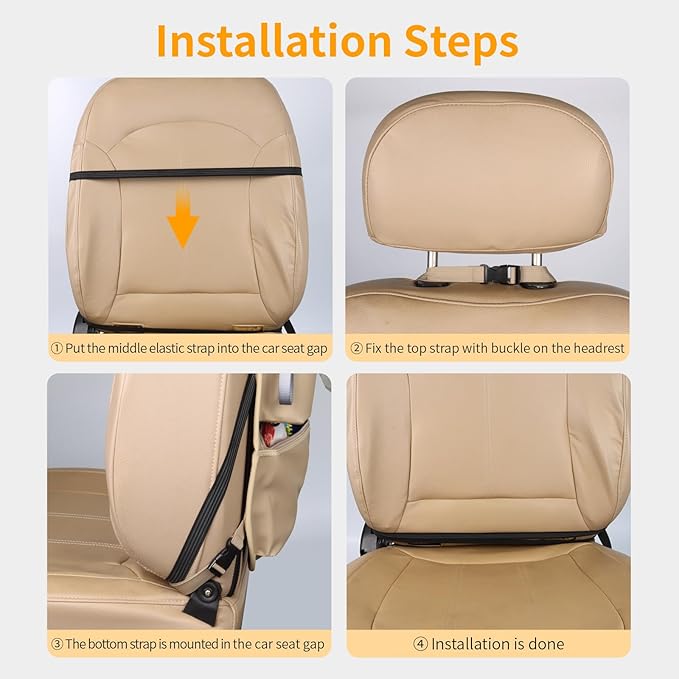 Installation Steps

① Put the middle elastic strap into the car seat gap

② Fix the top strap with buckle on the headrest

③ The bottom strap is mounted in the car seat gap

④ Installation is done