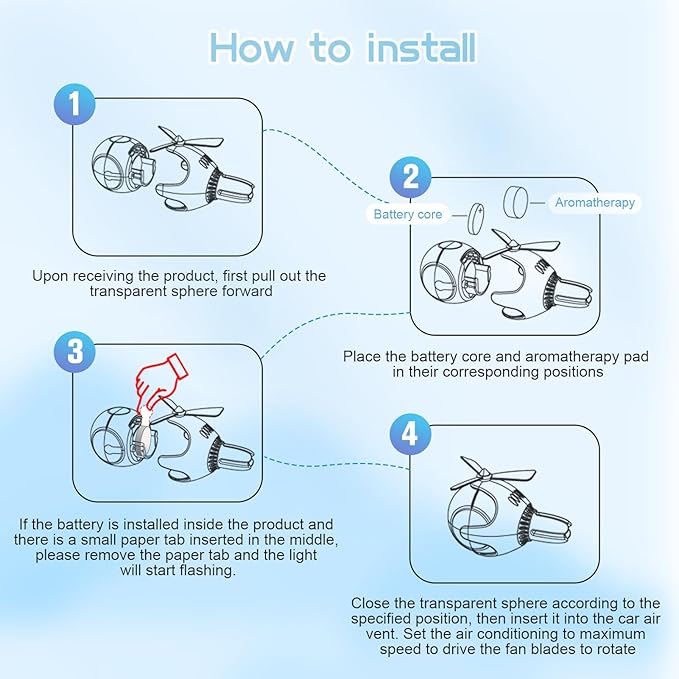 How to install

1

Upon receiving the product, first pull out the transparent sphere forward

2

Battery core

Aromatherapy

Place the battery core and aromatherapy pad in their corresponding positions

3

If the battery is installed inside the product and there is a small paper tab inserted in the middle, please remove the paper tab and the light will start flashing.

4

Close the transparent sphere according to the specified position, then insert it into the car air vent. Set the air conditioning to maximum speed to drive the fan blades to rotate