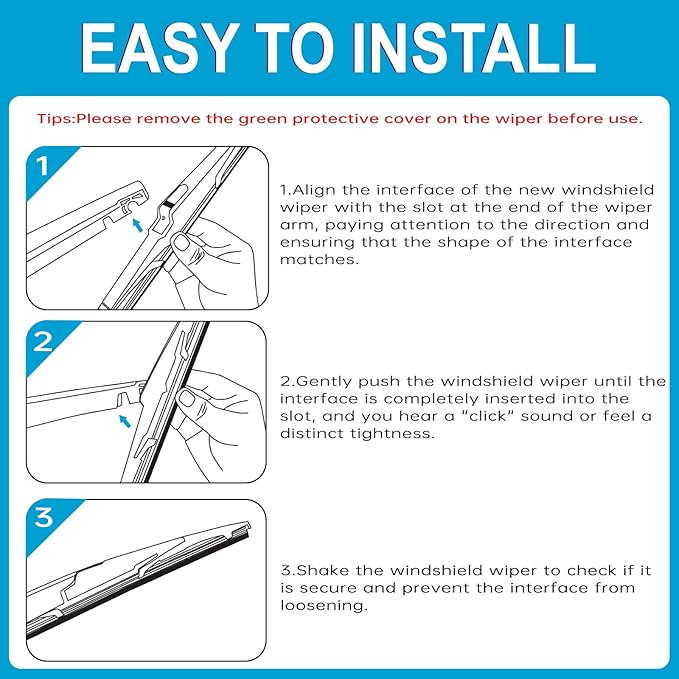 EASY TO INSTALL

Tips:Please remove the green protective cover on the wiper before use.

1

1.Align the interface of the new windshield wiper with the slot at the end of the wiper arm, paying attention to the direction and ensuring that the shape of the interface matches.

2

2.Gently push the windshield wiper until the interface is completely inserted into the slot, and you hear a "click" sound or feel a distinct tightness.

3

3.Shake the windshield wiper to check if it is secure and prevent the interface from loosening.