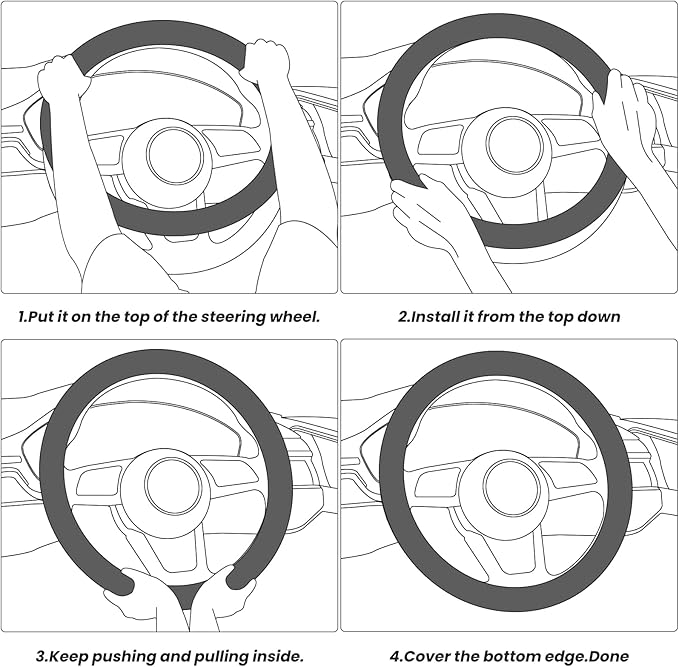 1.Put it on the top of the steering wheel.

2.Install it from the top down

3.Keep pushing and pulling inside.

4.Cover the bottom edge.Done