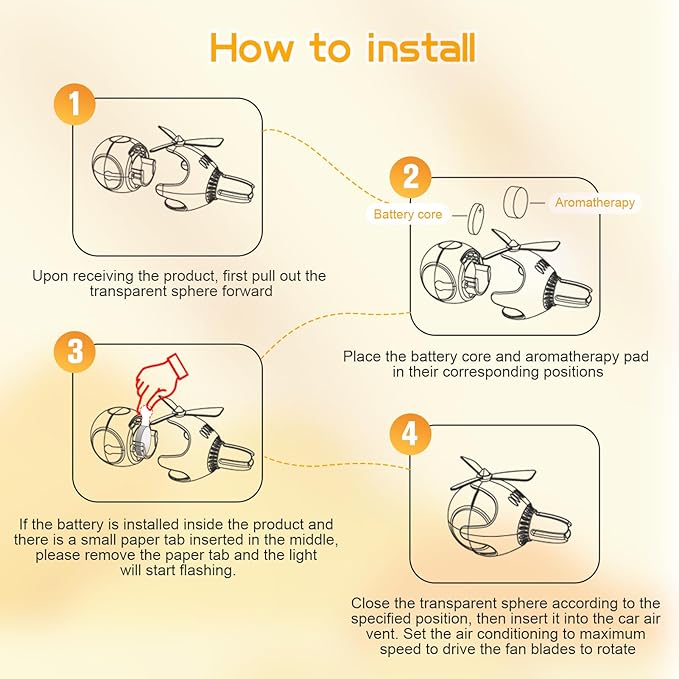 How to install

1

Upon receiving the product, first pull out the transparent sphere forward

2

Battery core

Aromatherapy

Place the battery core and aromatherapy pad in their corresponding positions

3

If the battery is installed inside the product and there is a small paper tab inserted in the middle, please remove the paper tab and the light will start flashing.

4

Close the transparent sphere according to the specified position, then insert it into the car air vent. Set the air conditioning to maximum speed to drive the fan blades to rotate