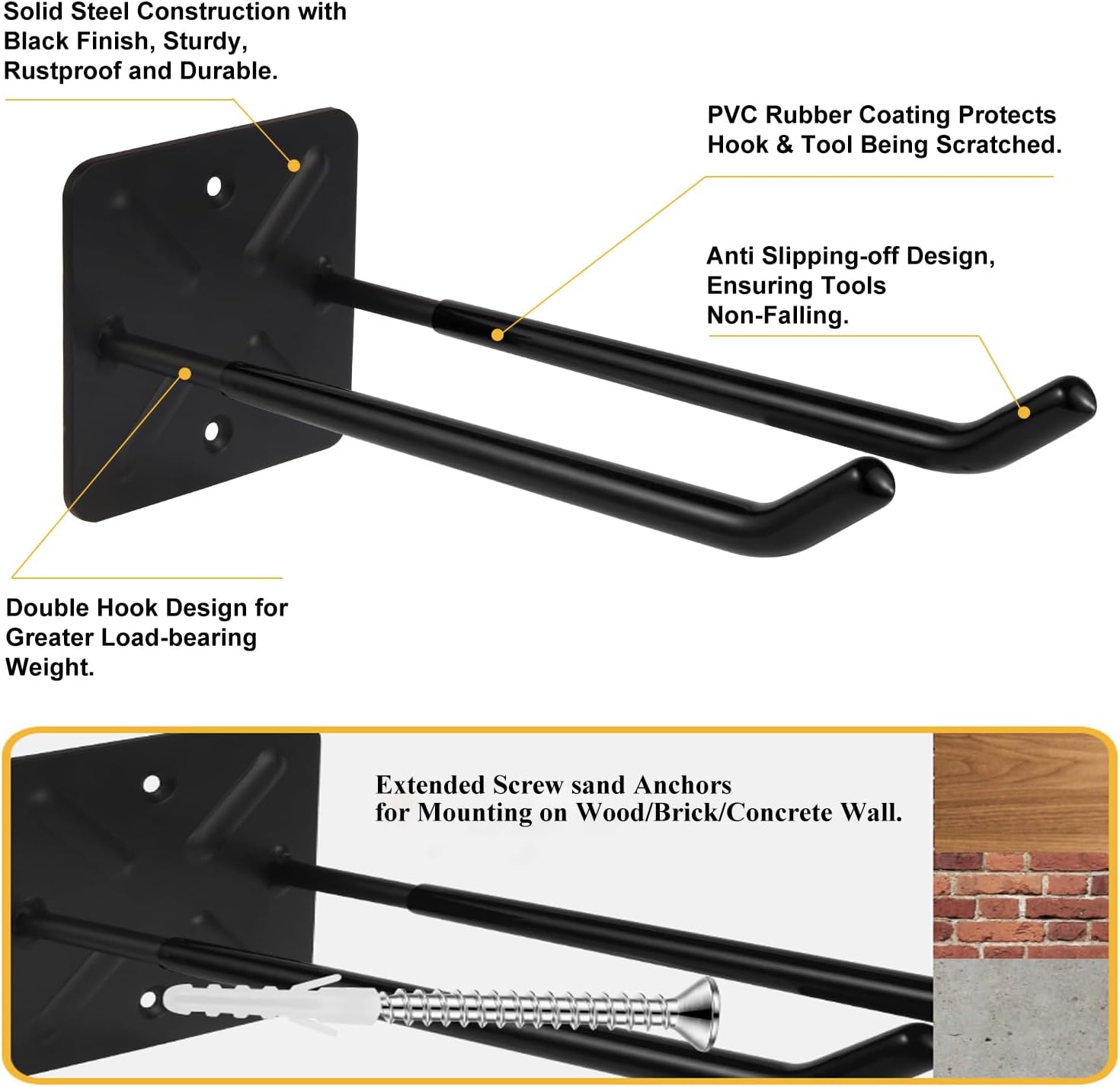 Solid Steel Construction with Black Finish, Sturdy, Rustproof and Durable.

PVC Rubber Coating Protects Hook & Tool Being Scratched.

Anti Slipping-off Design, Ensuring Tools Non-Falling.

Double Hook Design for Greater Load-bearing Weight.

Extended Screw sand Anchors for Mounting on Wood/Brick/Concrete Wall.