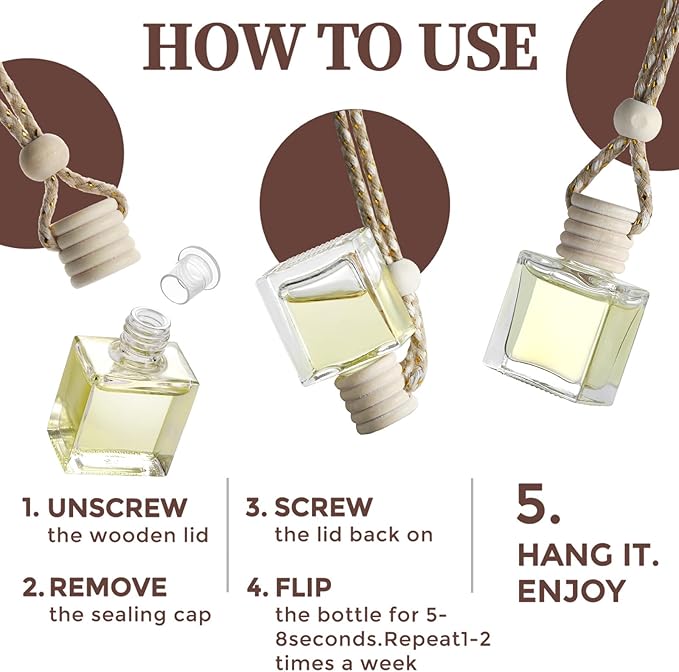 HOW TO USE

1. UNSCREW
the wooden lid

2. REMOVE
the sealing cap

3. SCREW
the lid back on

4. FLIP
the bottle for 5-8seconds.Repeat1-2 times a week

5.
HANG IT. ENJOY