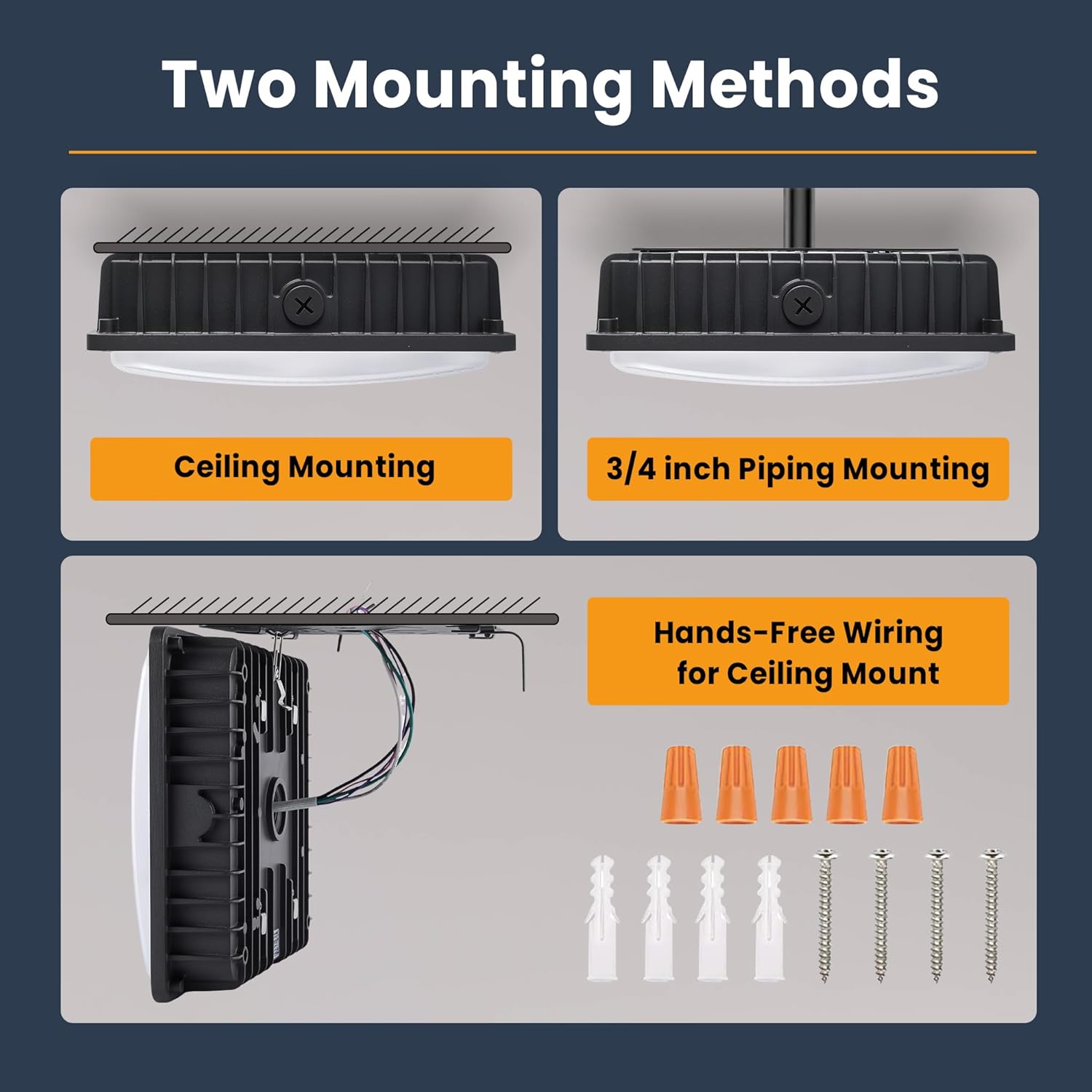 Two Mounting Methods

Ceiling Mounting

3/4 inch Piping Mounting

Hands-Free Wiring for Ceiling Mount