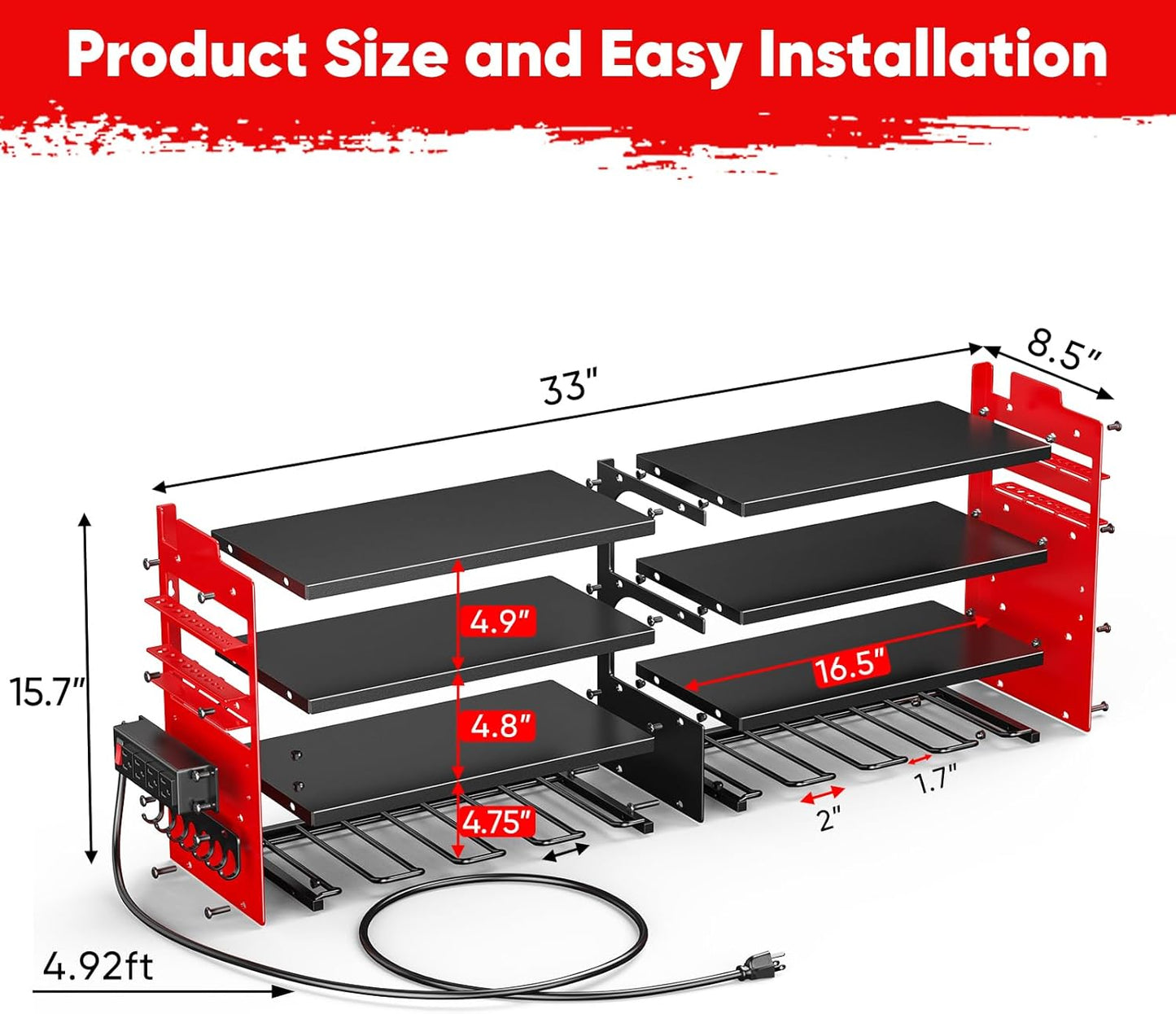 Product Size and Easy Installation

33"

8.5"

15.7"

4.9"

4.8"

4.75"

16.5"

2"

1.7"

4.92ft