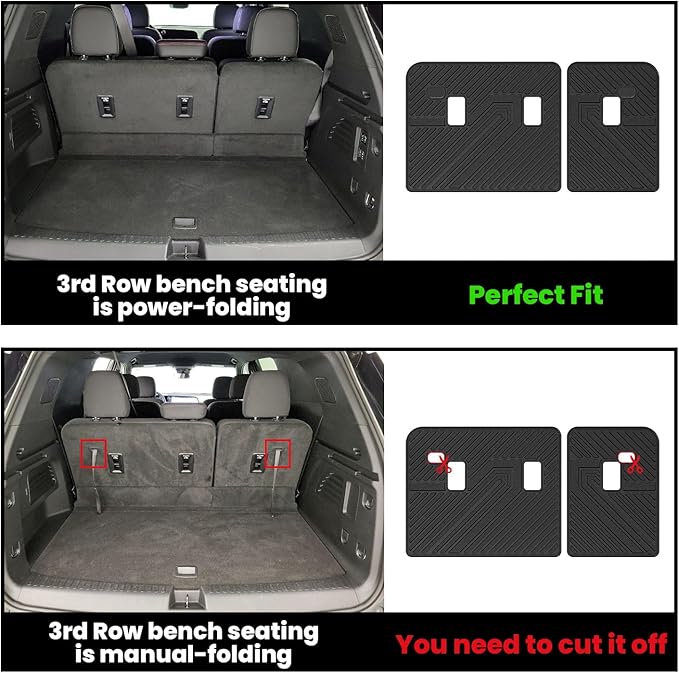 3rd Row bench seating is power-folding

Perfect Fit

3rd Row bench seating is manual-folding

You need to cut it off