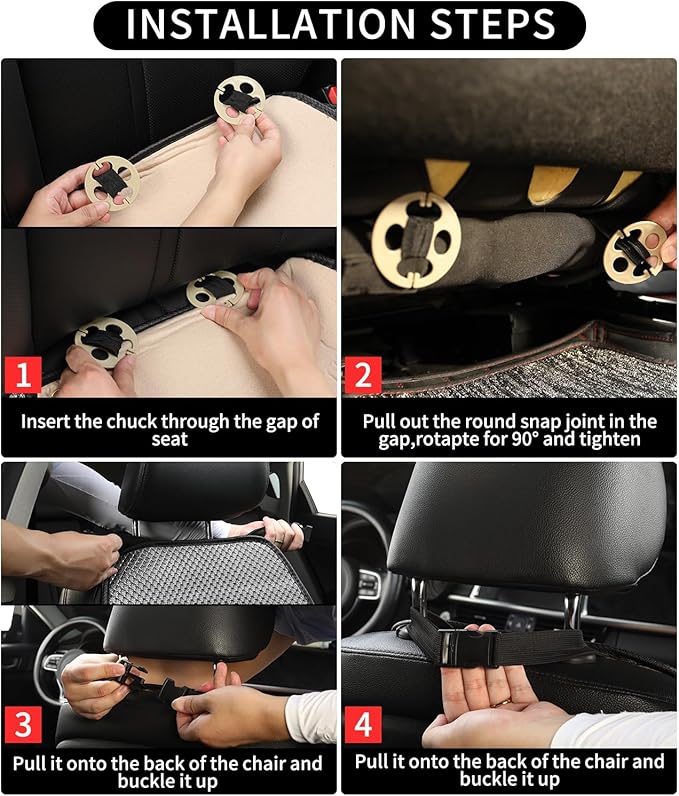 INSTALLATION STEPS

1

Insert the chuck through the gap of seat

2

Pull out the round snap joint in the gap,rotapte for 90° and tighten

3

Pull it onto the back of the chair and buckle it up

4

Pull it onto the back of the chair and buckle it up