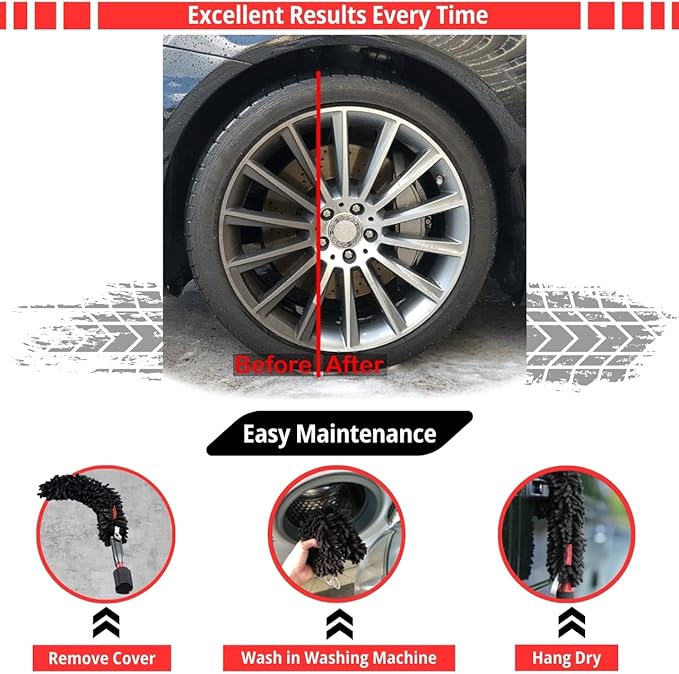 Excellent Results Every Time

Before After

Easy Maintenance

Remove Cover

Wash in Washing Machine

Hang Dry