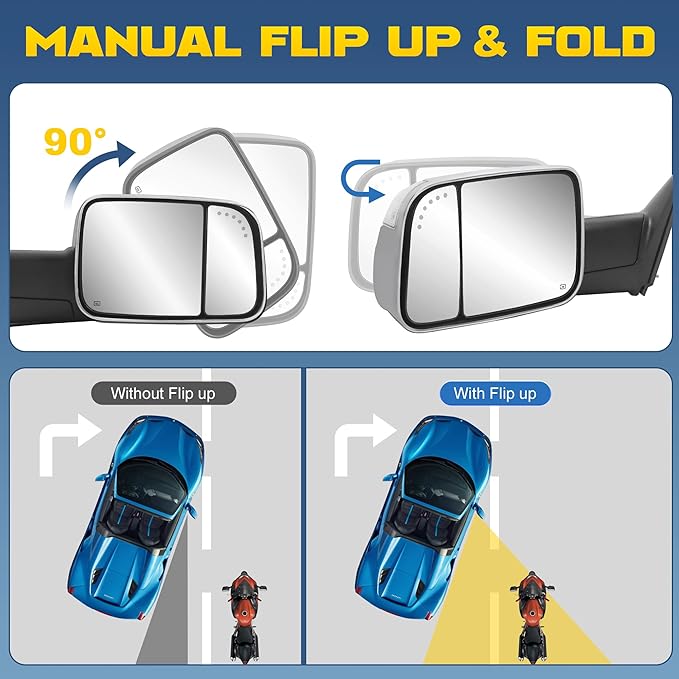 MANUAL FLIP UP & FOLD

90°

Without Flip up

With Flip up