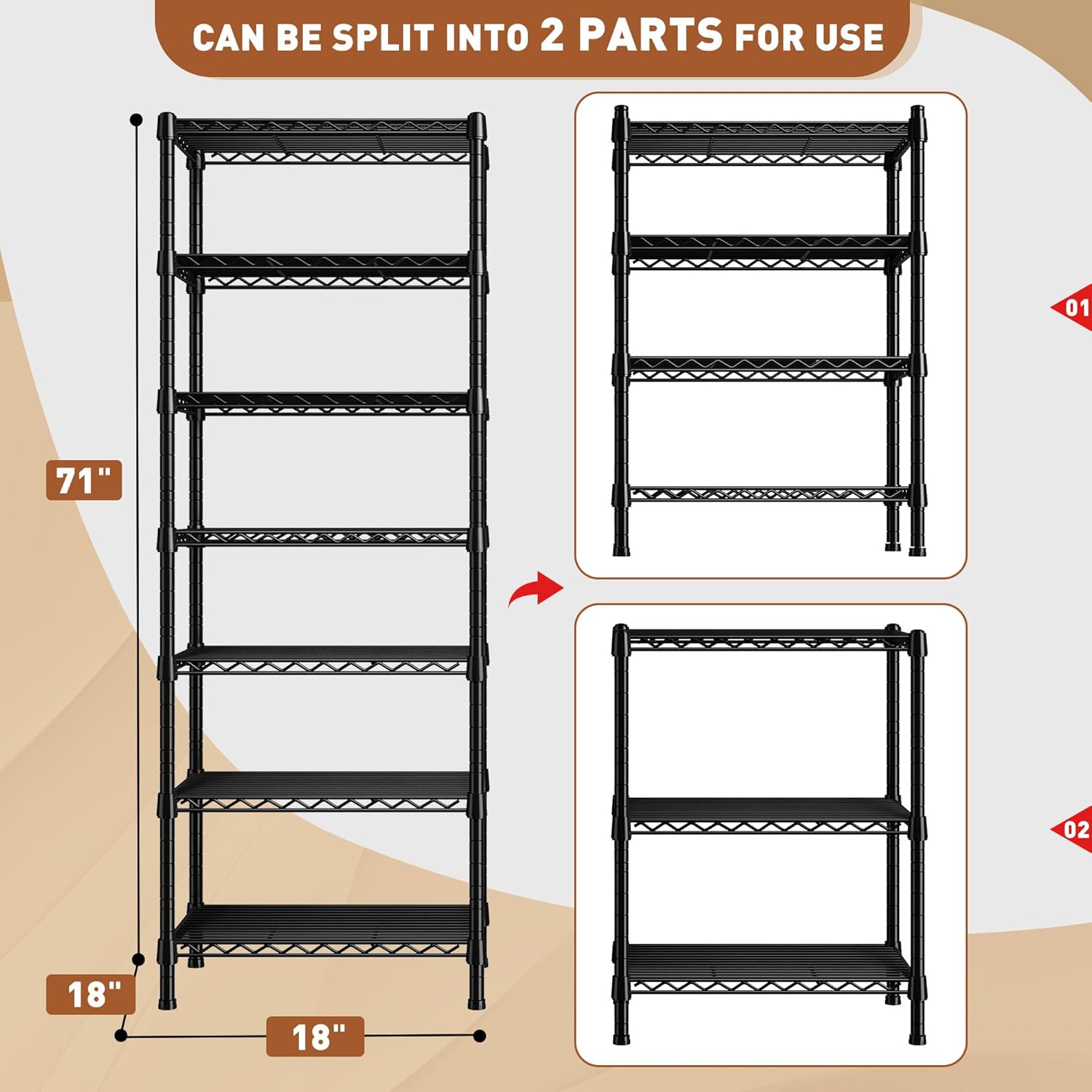 CAN BE SPLIT INTO 2 PARTS FOR USE

71"

18"

18"

01

02