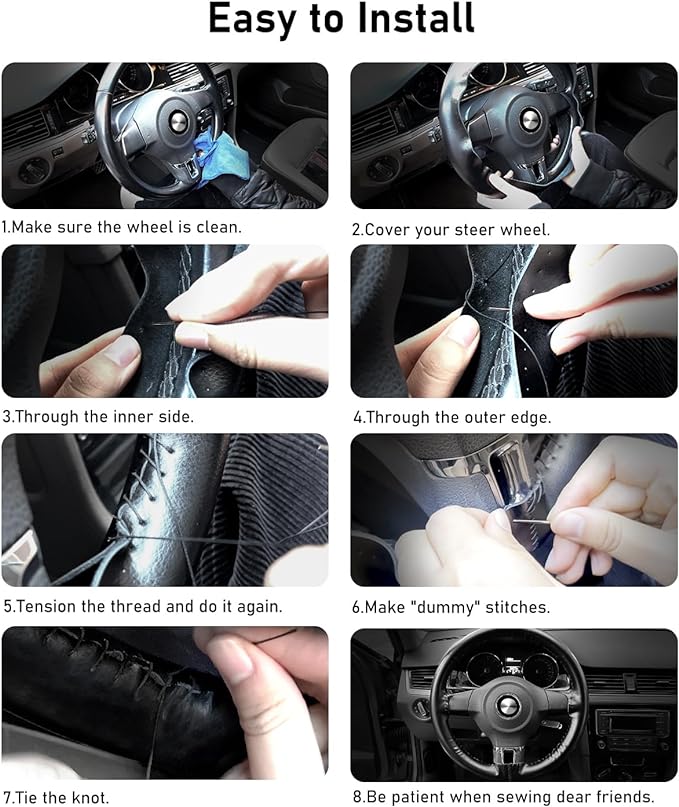 Easy to Install

1.Make sure the wheel is clean.

2.Cover your steer wheel.

3.Through the inner side.

4.Through the outer edge.

5.Tension the thread and do it again.

6.Make "dummy" stitches.

7.Tie the knot.

8.Be patient when sewing dear friends.