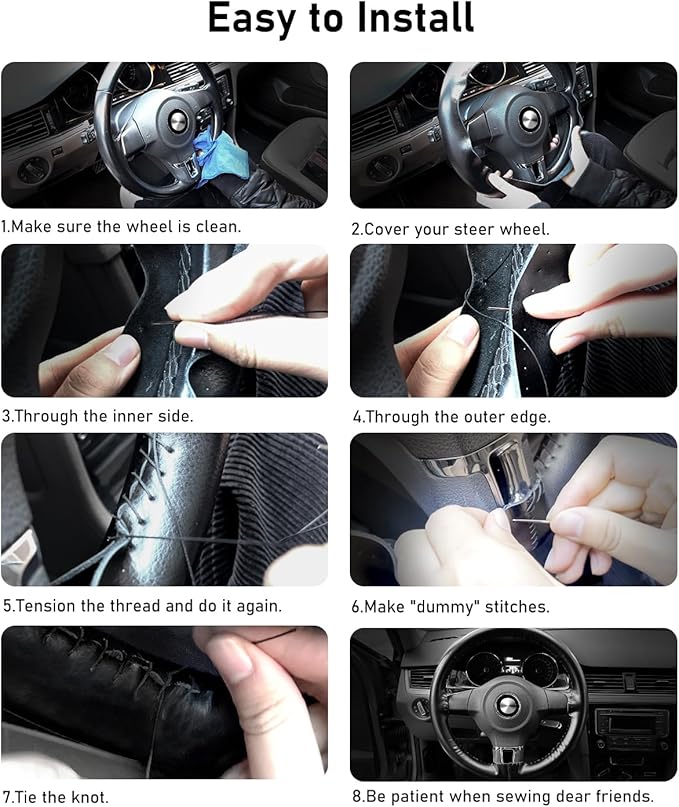 Easy to Install

1.Make sure the wheel is clean.

2.Cover your steer wheel.

3.Through the inner side.

4.Through the outer edge.

5.Tension the thread and do it again.

6.Make "dummy" stitches.

7.Tie the knot.

8.Be patient when sewing dear friends.