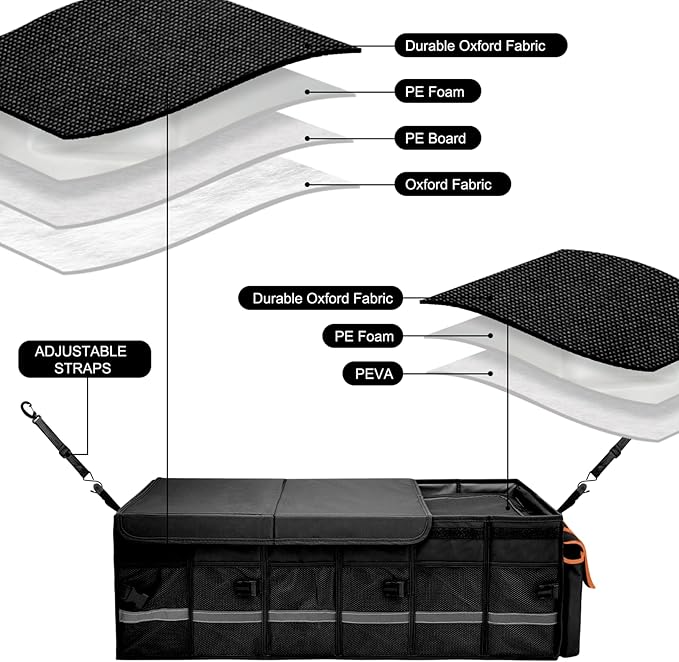 Durable Oxford Fabric

PE Foam

PE Board

Oxford Fabric

Durable Oxford Fabric

PE Foam

PEVA

ADJUSTABLE STRAPS