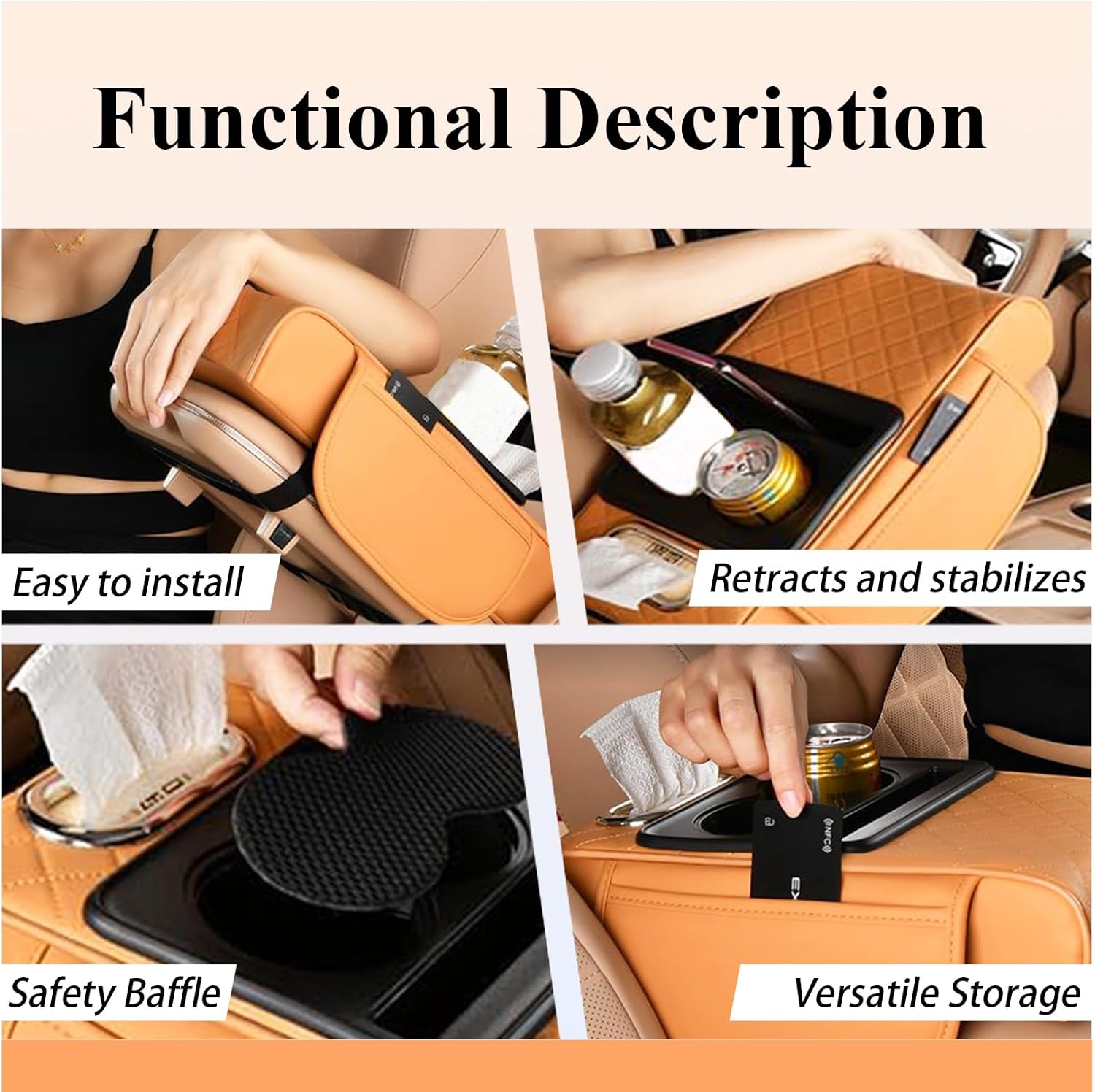 Functional Description

Easy to install

Retracts and stabilizes

Safety Baffle

Versatile Storage

NFC