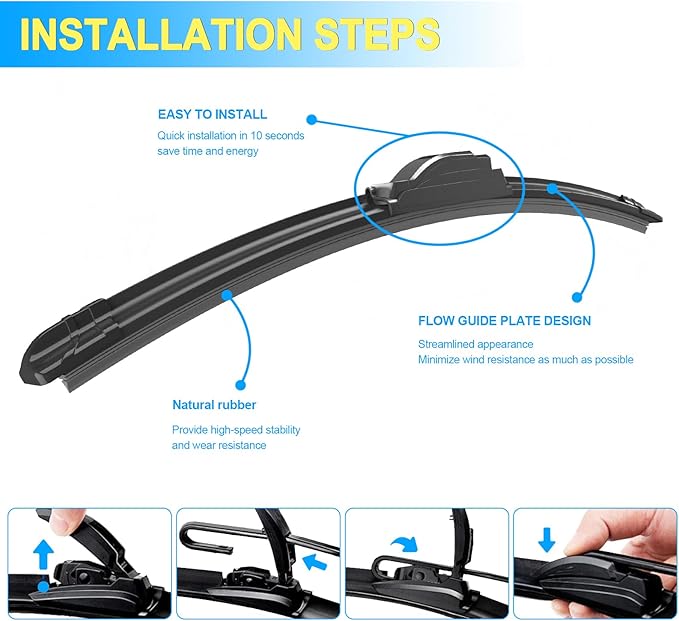 INSTALLATION STEPS

EASY TO INSTALL

Quick installation in 10 seconds save time and energy

FLOW GUIDE PLATE DESIGN

Streamlined appearance
Minimize wind resistance as much as possible

Natural rubber

Provide high-speed stability and wear resistance