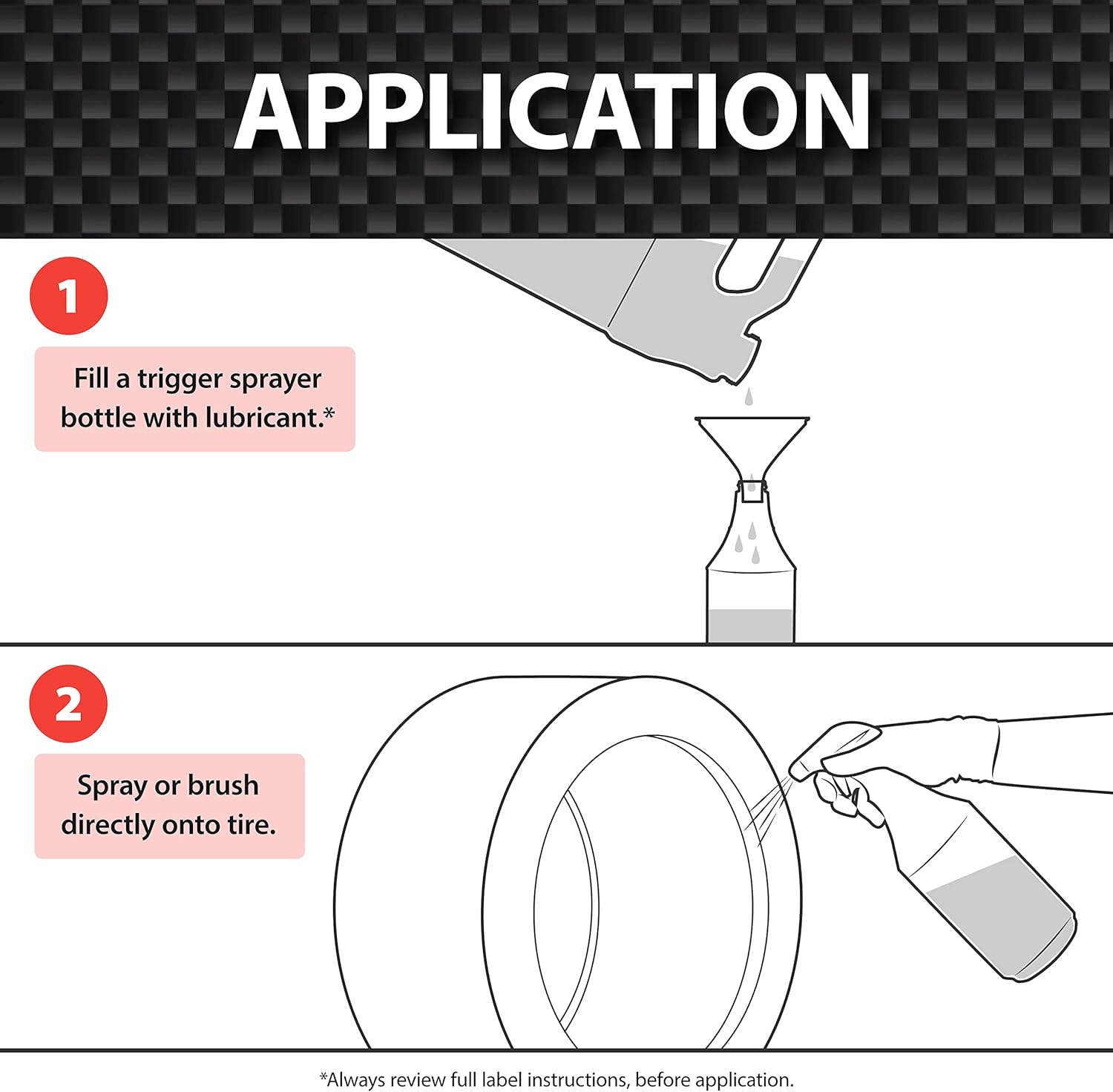 APPLICATION

1

Fill a trigger sprayer bottle with lubricant.*

2

Spray or brush directly onto tire.

*Always review full label instructions, before application.